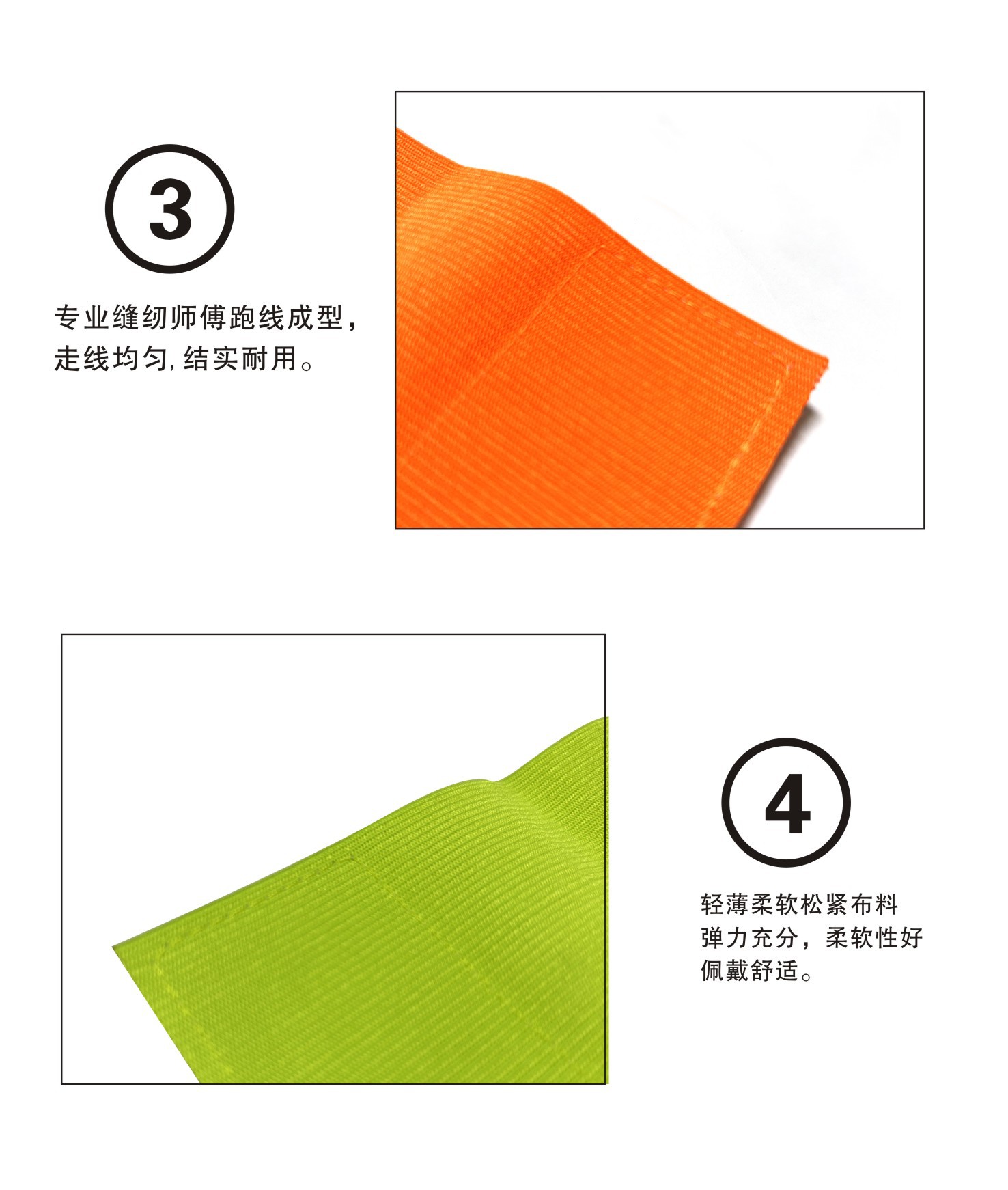 ③

专业缝纫师傅跑线成型，走线均匀，结实耐用。

④

轻薄柔软松紧布料
弹力充分，柔软性好
佩戴舒适。