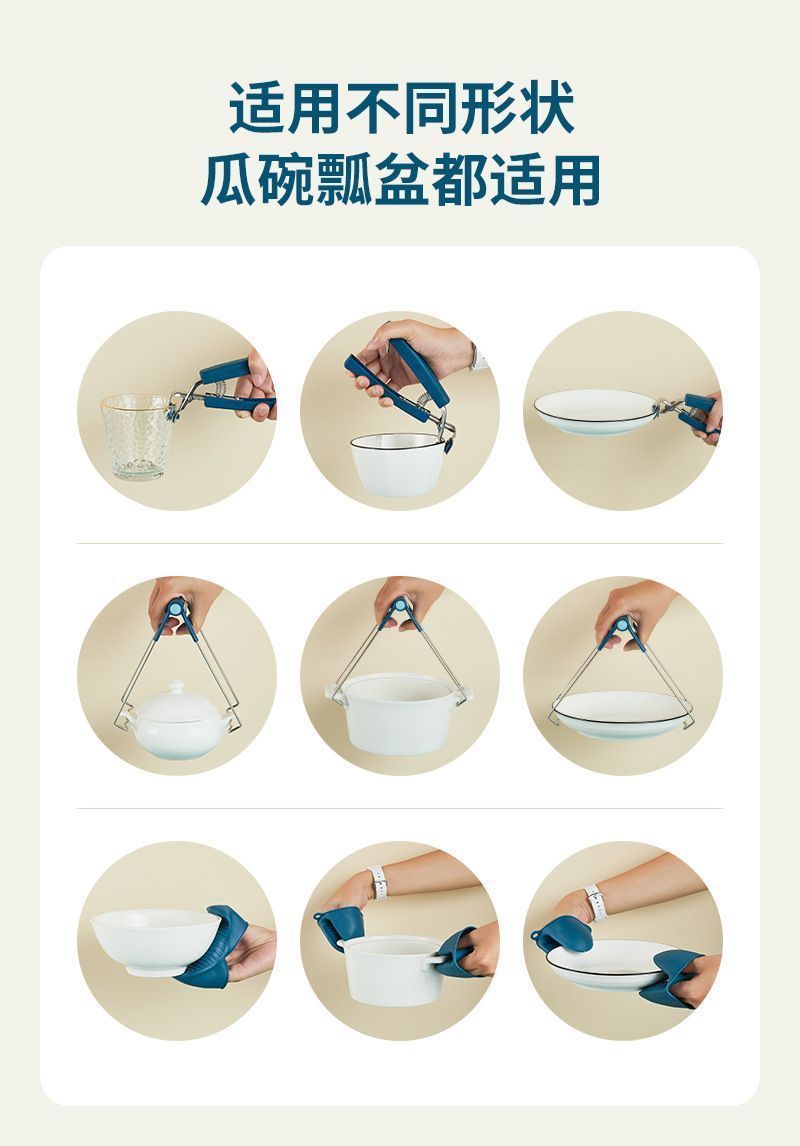 适用不同形状
瓜碗瓢盆都适用