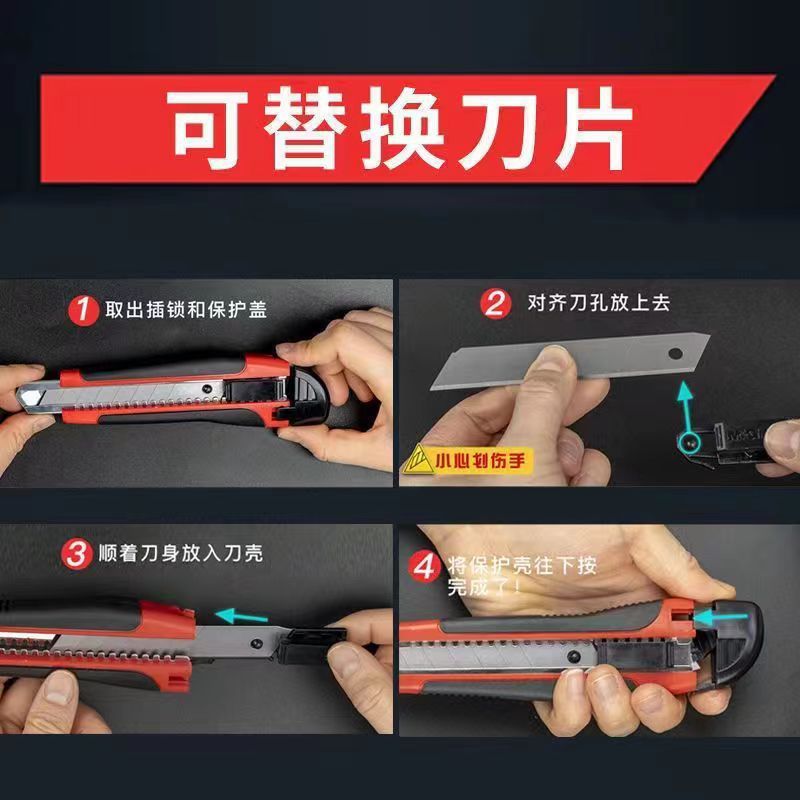 可替换刀片

1 取出插锁和保护盖

2 对齐刀孔放上去

小心划伤手

3 顺着刀身放入刀壳

4 将保护壳往下按
完成了！