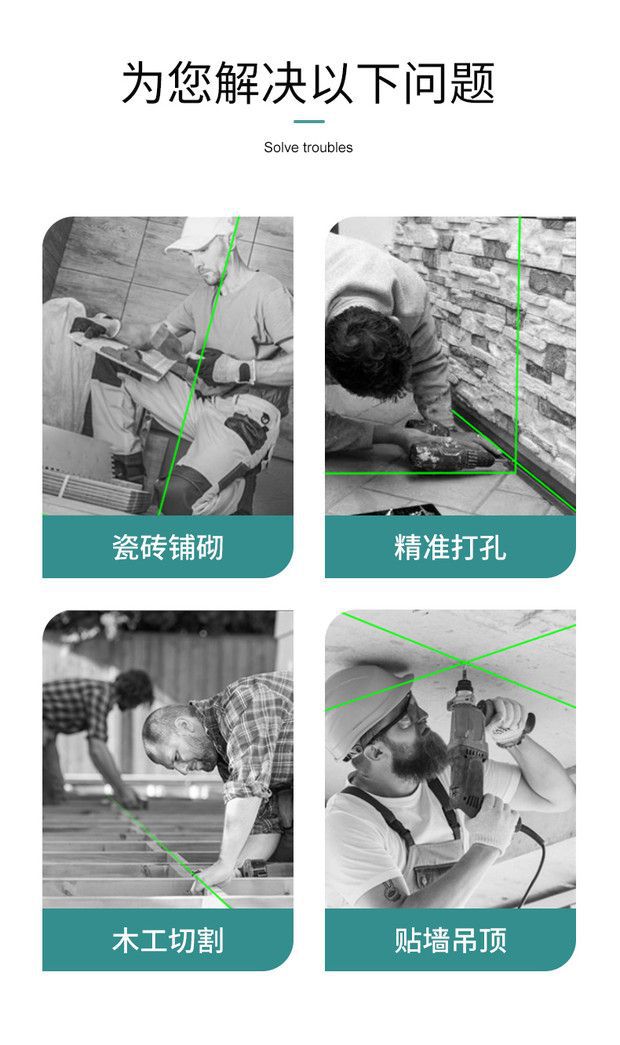 为您解决以下问题

Solve troubles

瓷砖铺砌

精准打孔

木工切割

贴墙吊顶