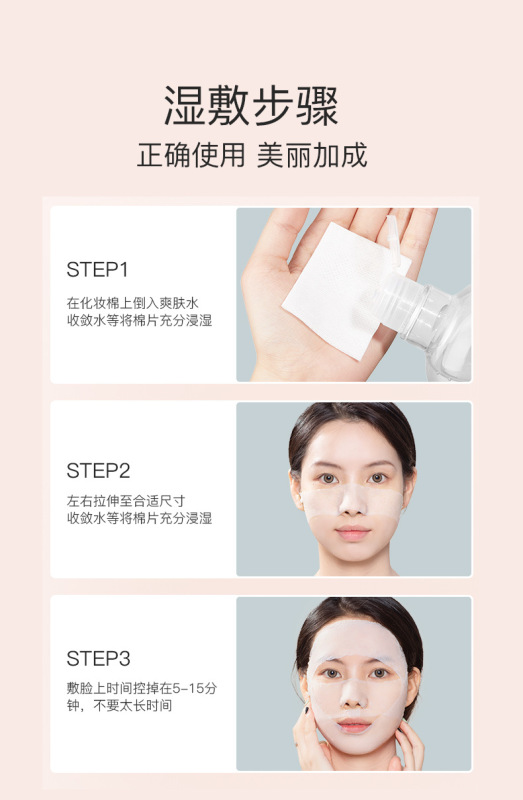 湿敷步骤
正确使用 美丽加成

STEP1
在化妆棉上倒入爽肤水
收敛水等将棉片充分浸湿

STEP2
左右拉伸至合适尺寸
收敛水等将棉片充分浸湿

STEP3
敷脸上时间控掉在5-15分钟，不要太长时间