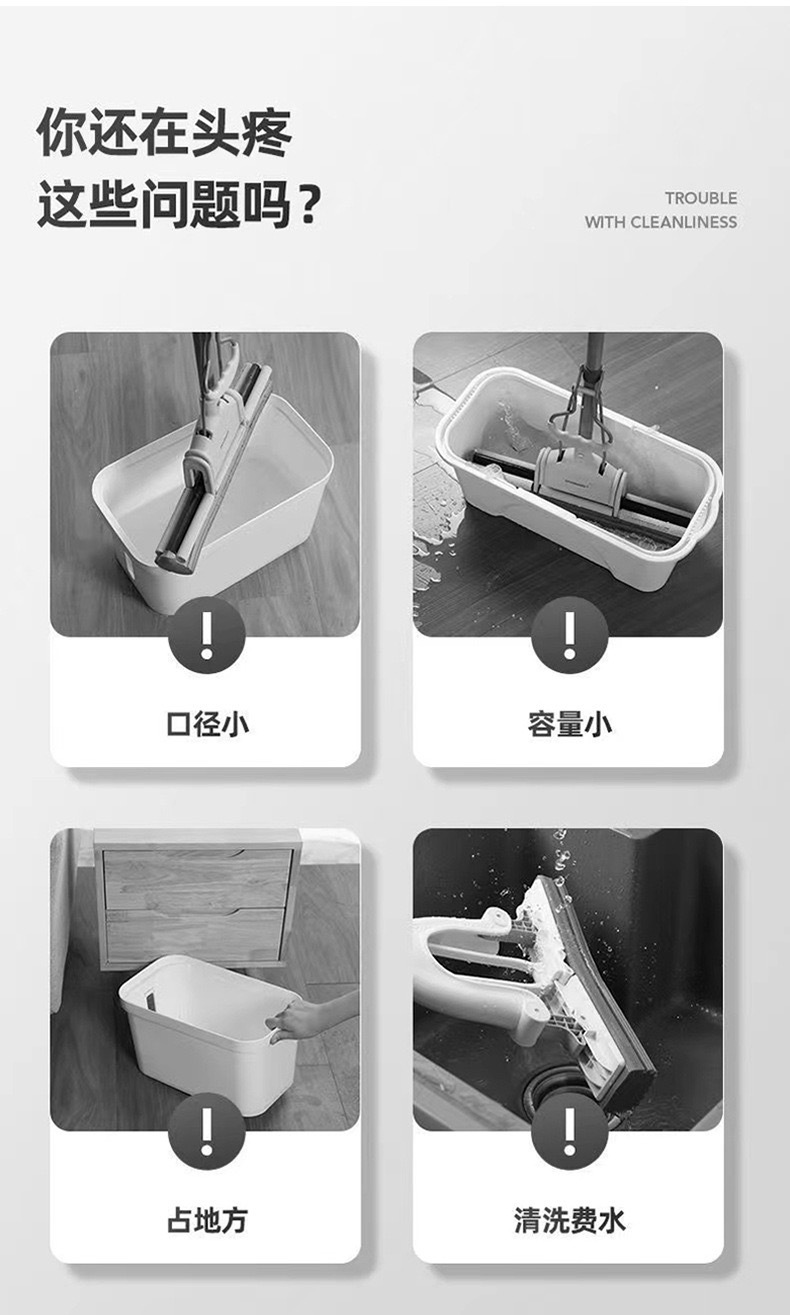 你还在头疼
这些问题吗？

TROUBLE
WITH CLEANLINESS

!
口径小

!
容量小

!
占地方

!
清洗费水