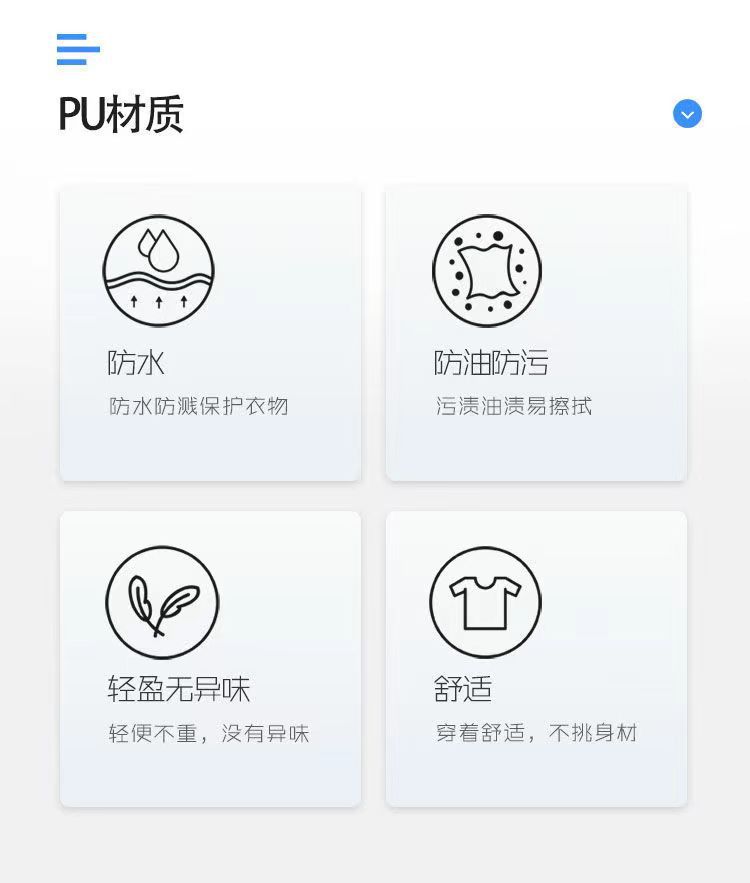 PU材质

防水

防水防溅保护衣物

防油防污

污渍油渍易擦拭

轻盈无异味

轻便不重，没有异味

舒适

穿着舒适，不挑身材