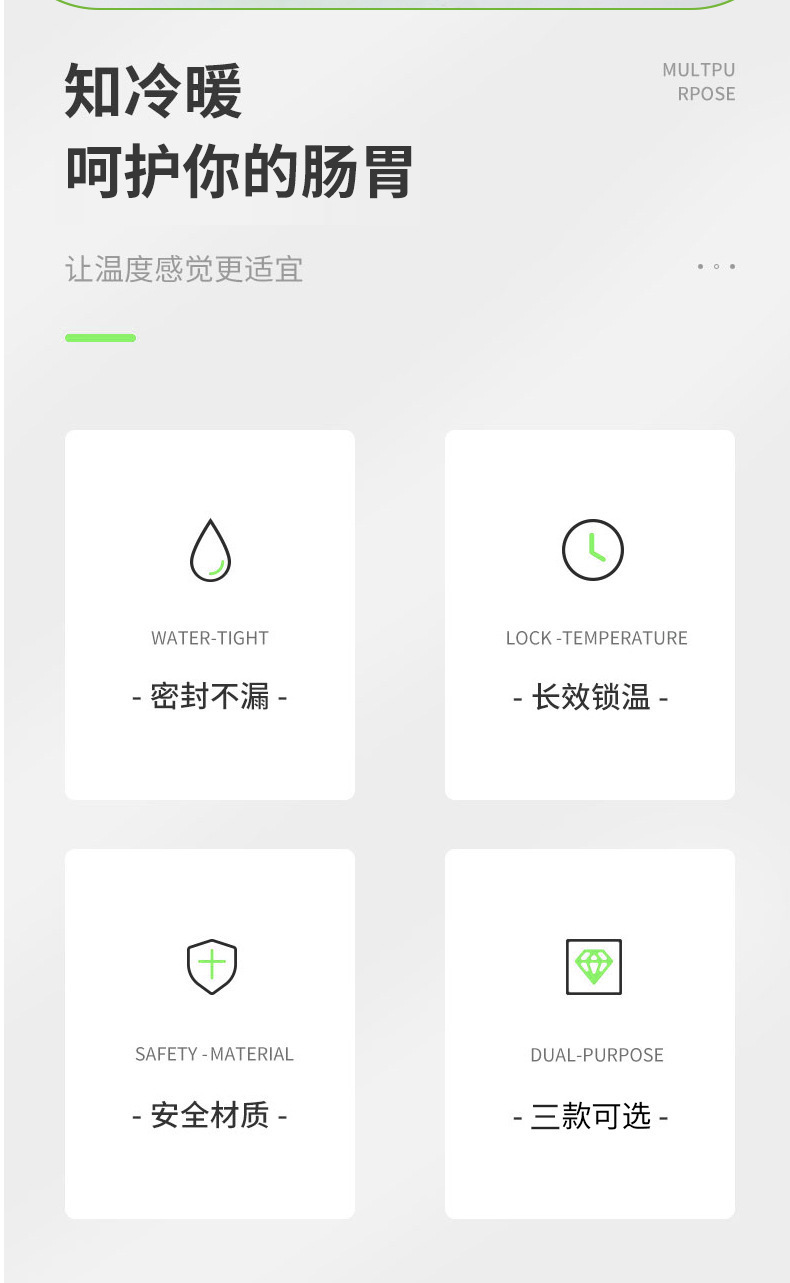 知冷暖
呵护你的肠胃

MULTPU
RPOSE

让温度感觉更适宜

WATER-TIGHT

- 密封不漏 -

LOCK -TEMPERATURE

- 长效锁温 -

SAFETY -MATERIAL

- 安全材质 -

DUAL-PURPOSE

- 三款可选 -