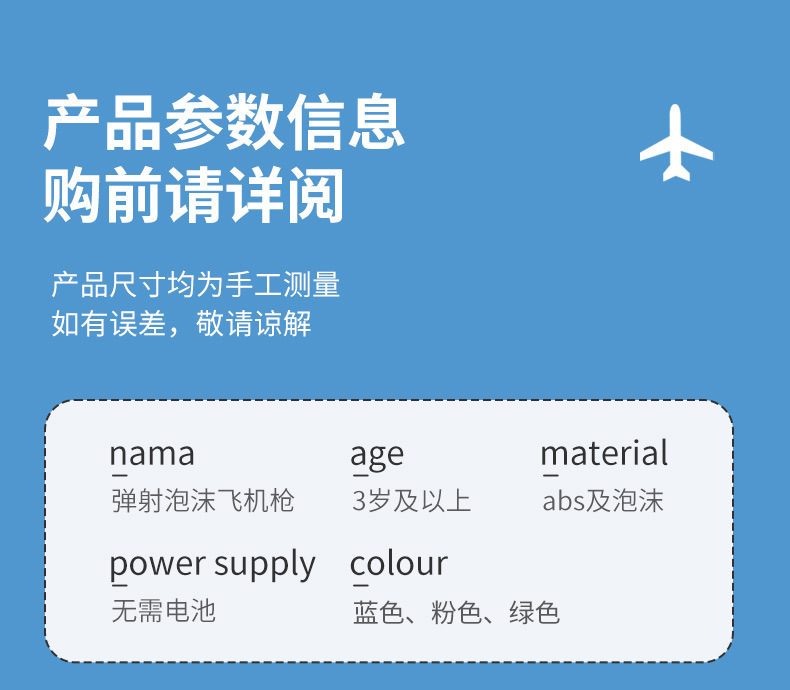 产品参数信息
购前请详阅

产品尺寸均为手工测量
如有误差，敬请谅解

nama
弹射泡沫飞机枪

age
3岁及以上

material
abs及泡沫

power supply
无需电池

colour
蓝色、粉色、绿色