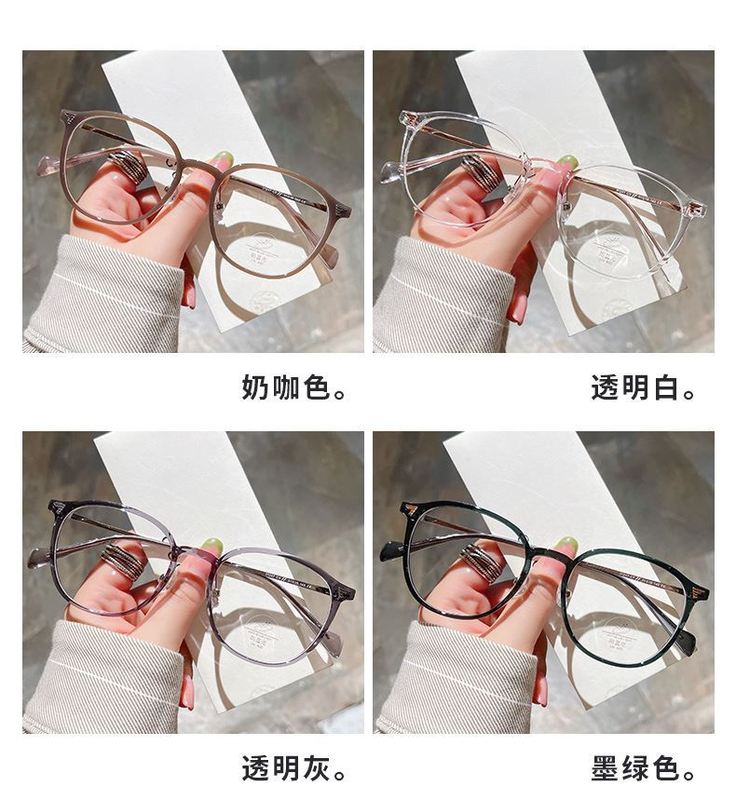 奶咖色。

透明白。

透明灰。

墨绿色。