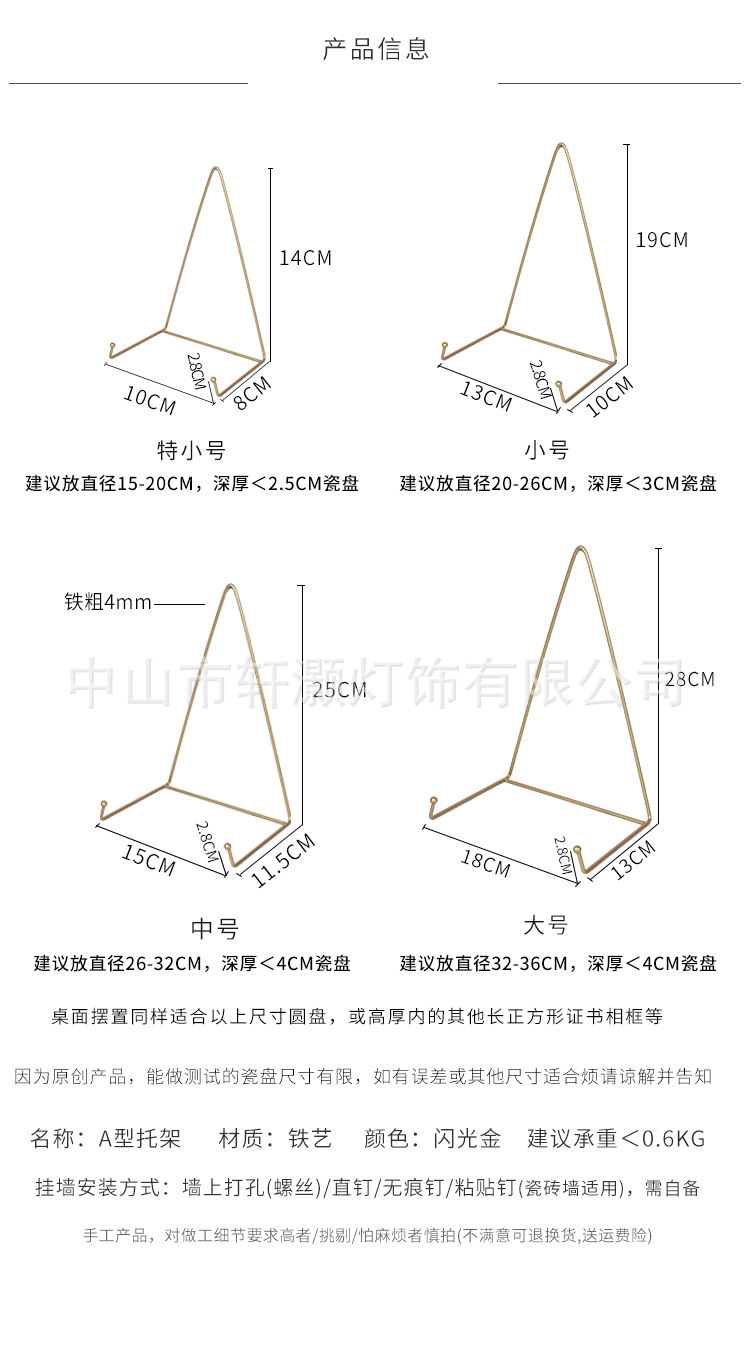 产品信息

14CM
2.8CM
10CM
8CM
特小号
建议放直径15-20CM，深厚＜2.5CM瓷盘

19CM
2.8CM
13CM
10CM
小号
建议放直径20-26CM，深厚＜3CM瓷盘

铁粗4mm
25CM
2.8CM
15CM
11.5CM
中号
建议放直径26-32CM，深厚＜4CM瓷盘

中山市轩灏灯饰有限公司

28CM
2.8CM
18CM
13CM
大号
建议放直径32-36CM，深厚＜4CM瓷盘

桌面摆置同样适合以上尺寸圆盘，或高厚内的其他长正方形证书相框等

因为原创产品，能做测试的瓷盘尺寸有限，如有误差或其他尺寸适合烦请谅解并告知

名称：A型托架　材质：铁艺　颜色：闪光金　建议承重＜0.6KG

挂墙安装方式：墙上打孔(螺丝)/直钉/无痕钉/粘贴钉(瓷砖墙适用)，需自备

手工产品，对做工细节要求高者/挑剔/怕麻烦者慎拍(不满意可退换货,送运费险)