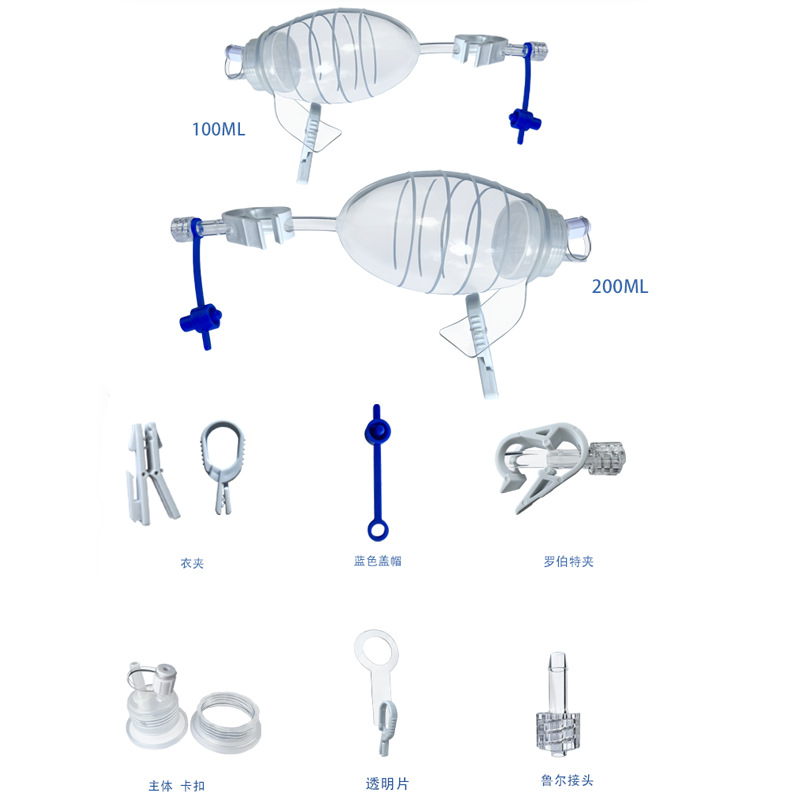 100ML

200ML

衣夹

蓝色盖帽

罗伯特夹

主体 卡扣

透明片

鲁尔接头