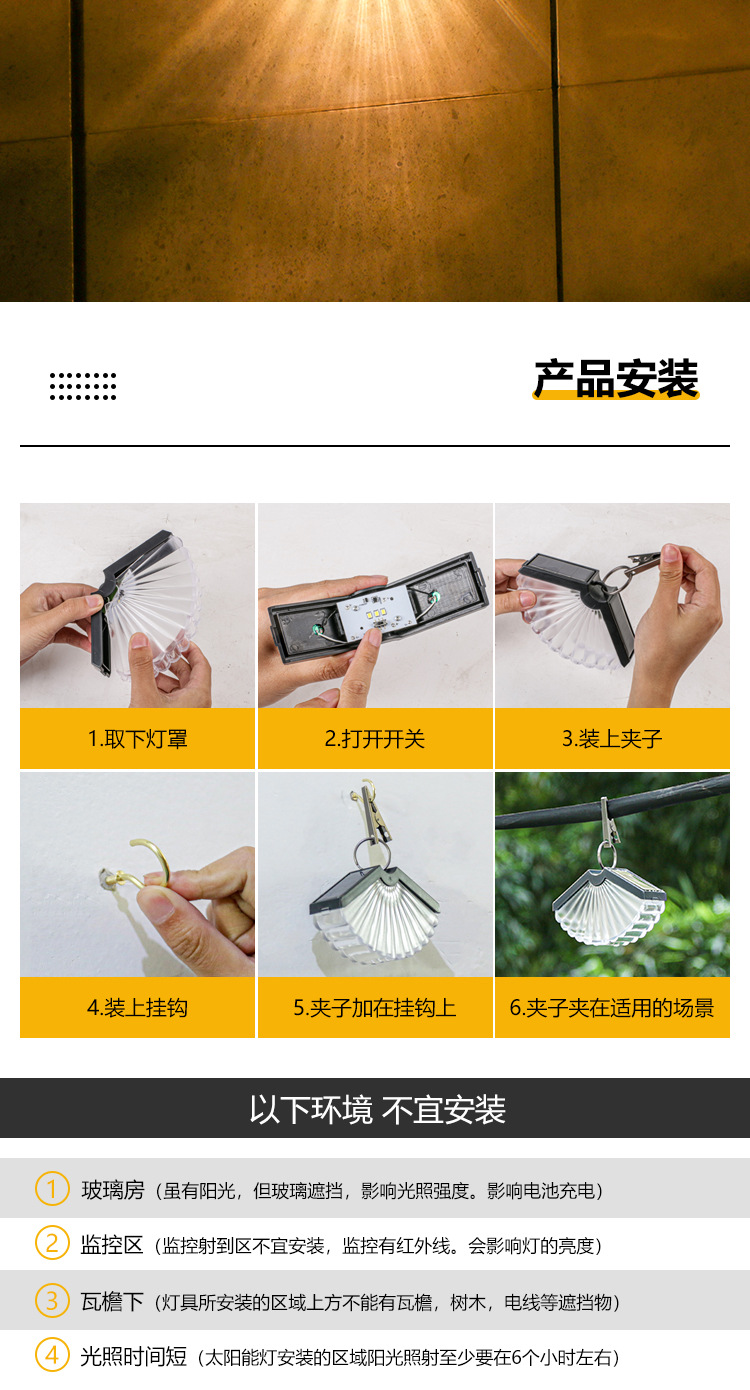 产品安装

1.取下灯罩

2.打开开关

3.装上夹子

4.装上挂钩

5.夹子加在挂钩上

6.夹子夹在适用的场景

以下环境 不宜安装

1 玻璃房（虽有阳光，但玻璃遮挡，影响光照强度。影响电池充电）

2 监控区（监控射到区不宜安装，监控有红外线。会影响灯的亮度）

3 瓦檐下（灯具所安装的区域上方不能有瓦檐，树木，电线等遮挡物）

4 光照时间短（太阳能灯安装的区域阳光照射至少要在6个小时左右）