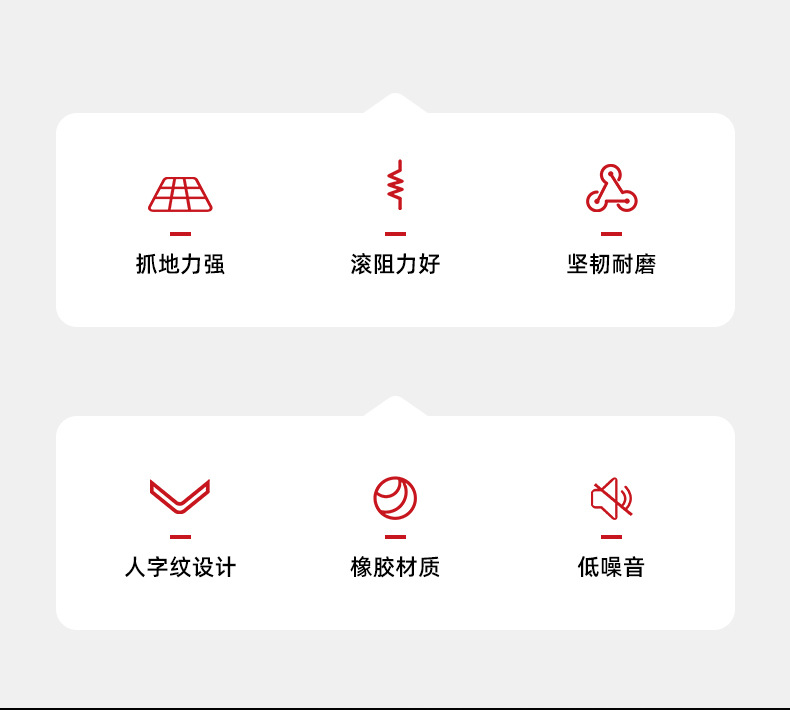 抓地力强

滚阻力好

坚韧耐磨

人字纹设计

橡胶材质

低噪音