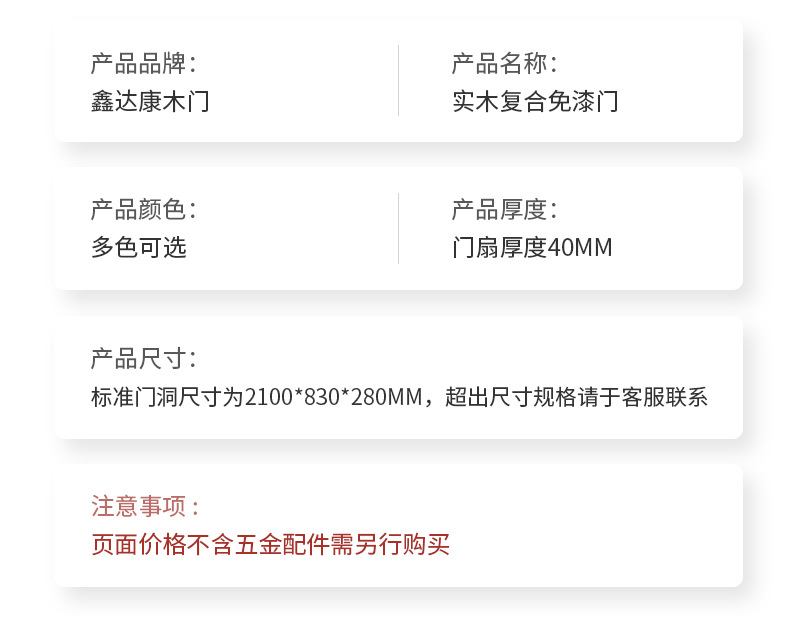 产品品牌:
鑫达康木门

产品名称:
实木复合免漆门

产品颜色:
多色可选

产品厚度:
门扇厚度40MM

产品尺寸:
标准门洞尺寸为2100*830*280MM，超出尺寸规格请于客服联系

注意事项:
页面价格不含五金配件需另行购买