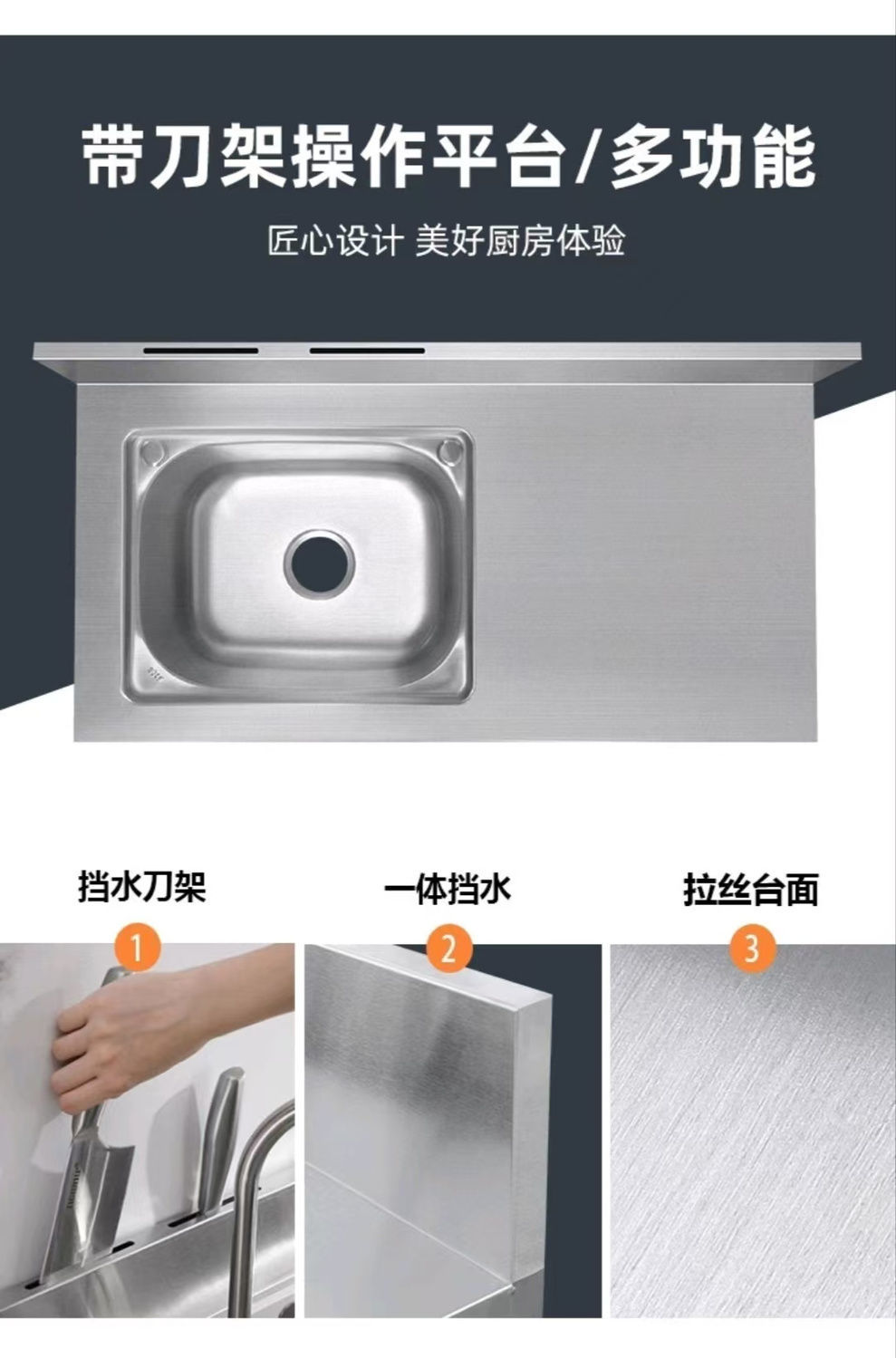 带刀架操作平台/多功能

匠心设计 美好厨房体验

挡水刀架

1

一体挡水

2

拉丝台面

3