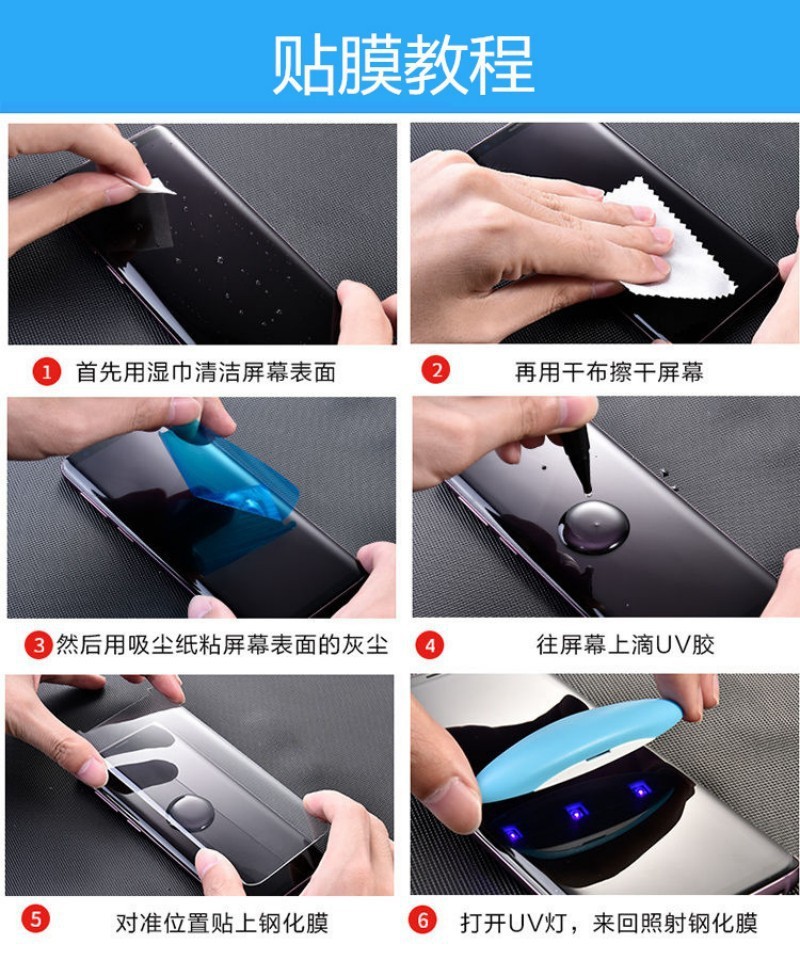 贴膜教程

1 首先用湿巾清洁屏幕表面

2 再用干布擦干屏幕

3 然后用吸尘纸粘屏幕表面的灰尘

4 往屏幕上滴UV胶

5 对准位置贴上钢化膜

6 打开UV灯，来回照射钢化膜