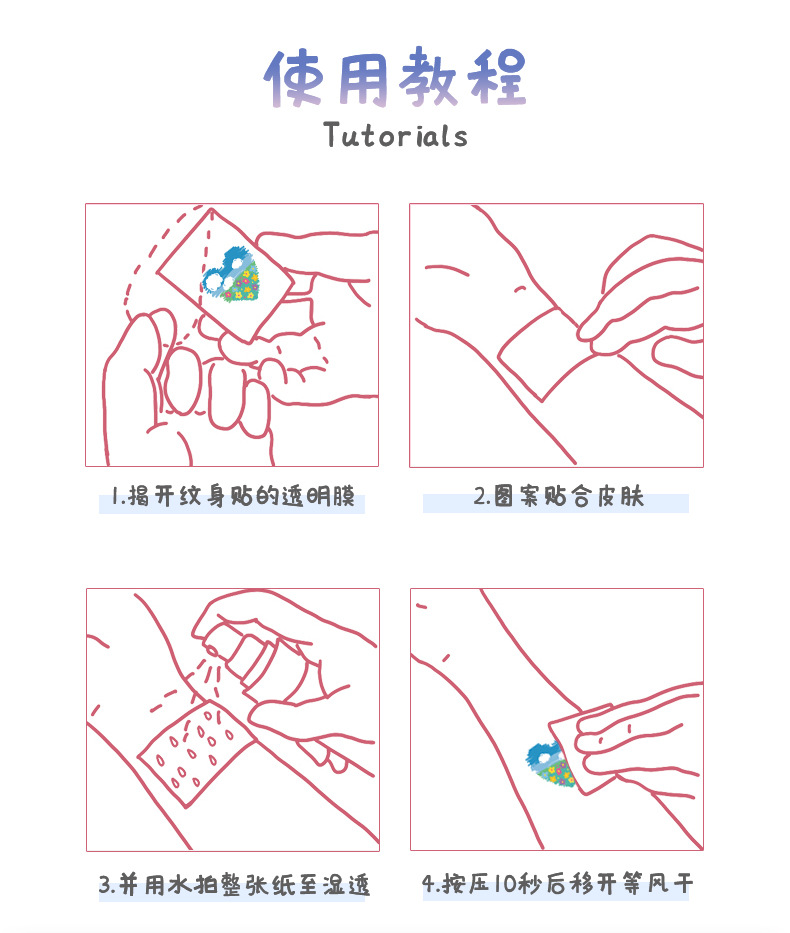 使用教程
Tutorials

1.揭开纹身贴的透明膜

2.图案贴合皮肤

3.并用水拍整张纸至湿透

4.按压10秒后移开等风干