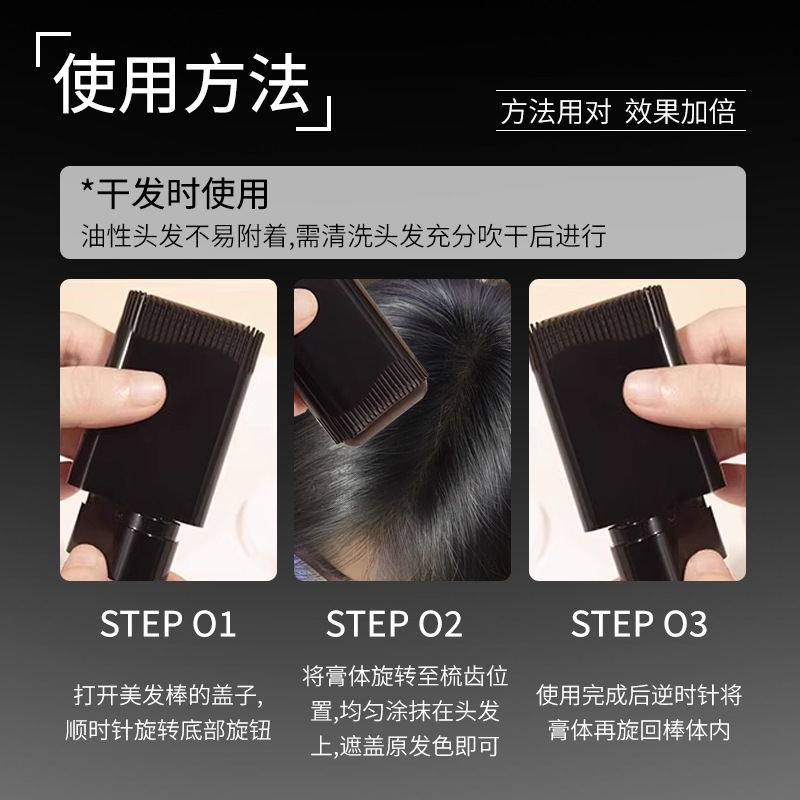 「使用方法」

方法用对 效果加倍

*干发时使用
油性头发不易附着,需清洗头发充分吹干后进行

STEP 01
打开美发棒的盖子,顺时针旋转底部旋钮

STEP 02
将膏体旋转至梳齿位置,均匀涂抹在头发上,遮盖原发色即可

STEP 03
使用完成后逆时针将膏体再旋回棒体内