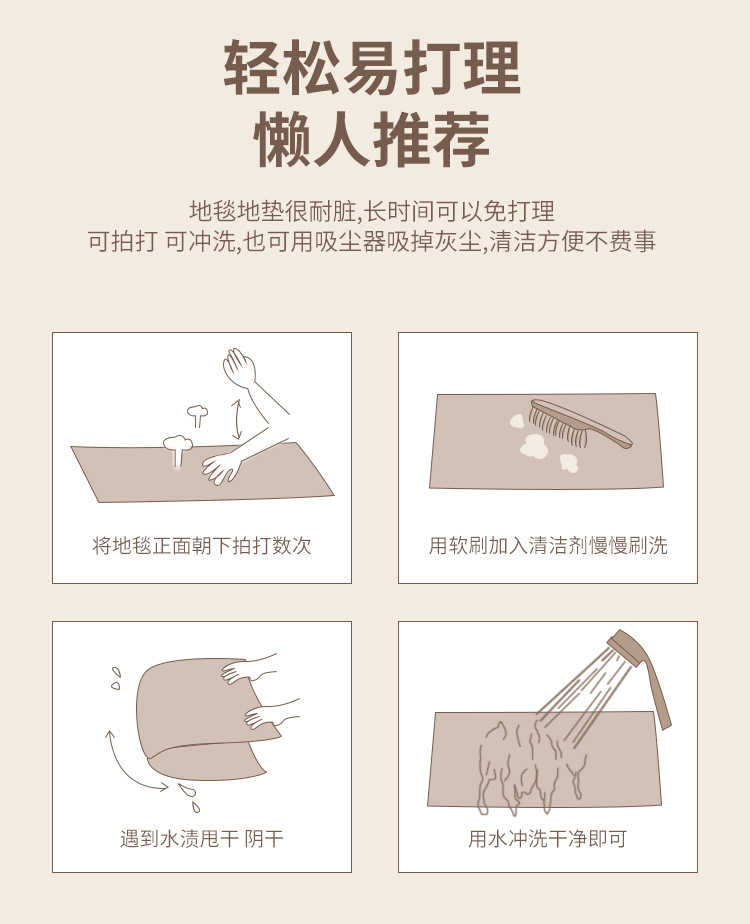 轻松易打理
懒人推荐

地毯地垫很耐脏,长时间可以免打理
可拍打 可冲洗,也可用吸尘器吸掉灰尘,清洁方便不费事

将地毯正面朝下拍打数次

用软刷加入清洁剂慢慢刷洗

遇到水渍甩干 阴干

用水冲洗干净即可