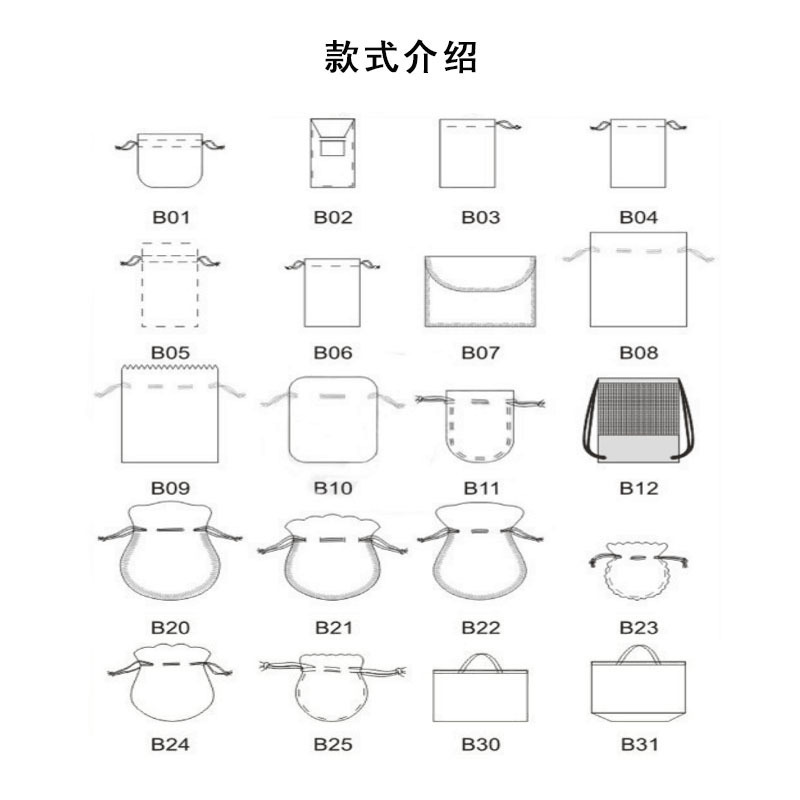 款式介绍

B01 B02 B03 B04

B05 B06 B07 B08

B09 B10 B11 B12

B20 B21 B22 B23

B24 B25 B30 B31