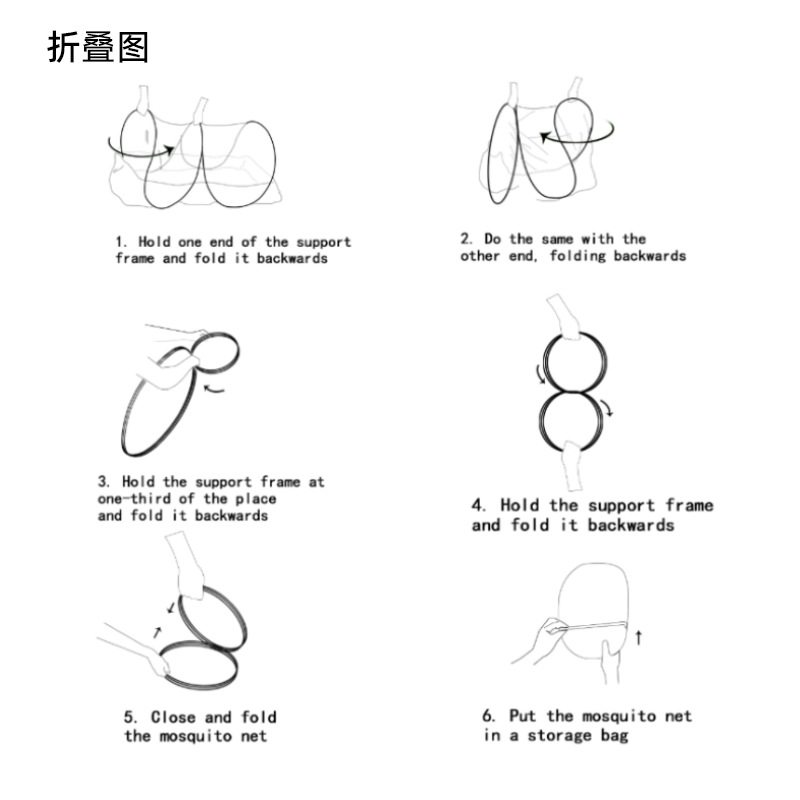 折叠图

1. Hold one end of the support frame and fold it backwards

2. Do the same with the other end, folding backwards

3. Hold the support frame at one-third of the place and fold it backwards

4. Hold the support frame and fold it backwards

5. Close and fold the mosquito net

6. Put the mosquito net in a storage bag