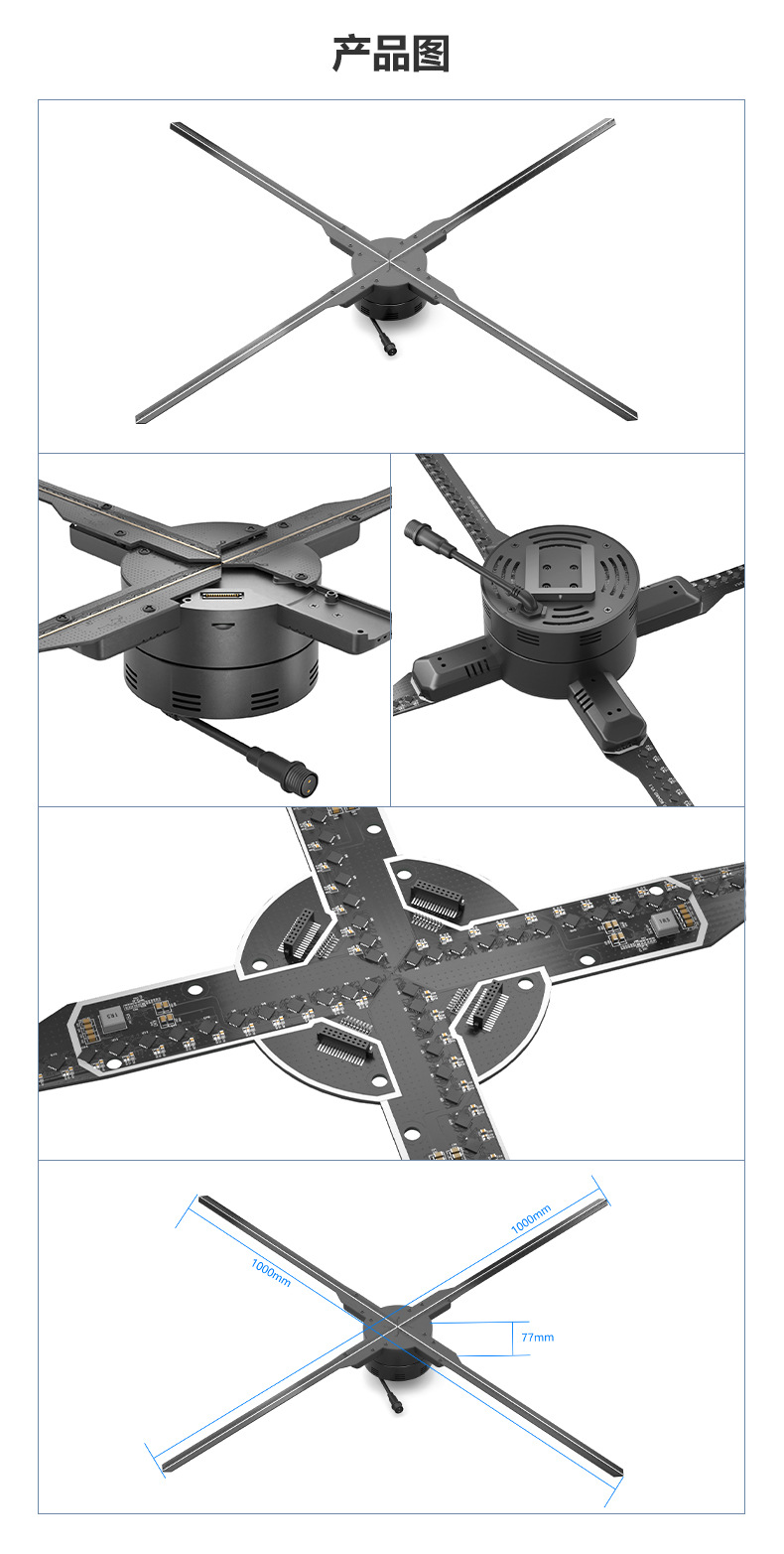 产品图

1000mm

1000mm

77mm