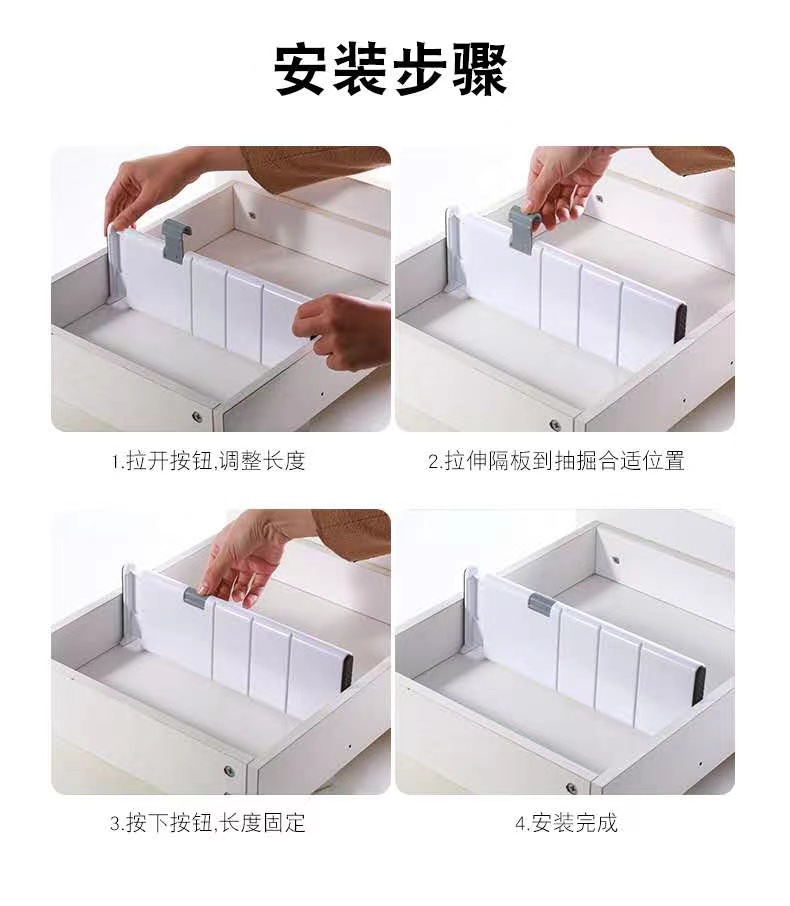 安装步骤

1.拉开按钮,调整长度

2.拉伸隔板到抽掘合适位置

3.按下按钮,长度固定

4.安装完成