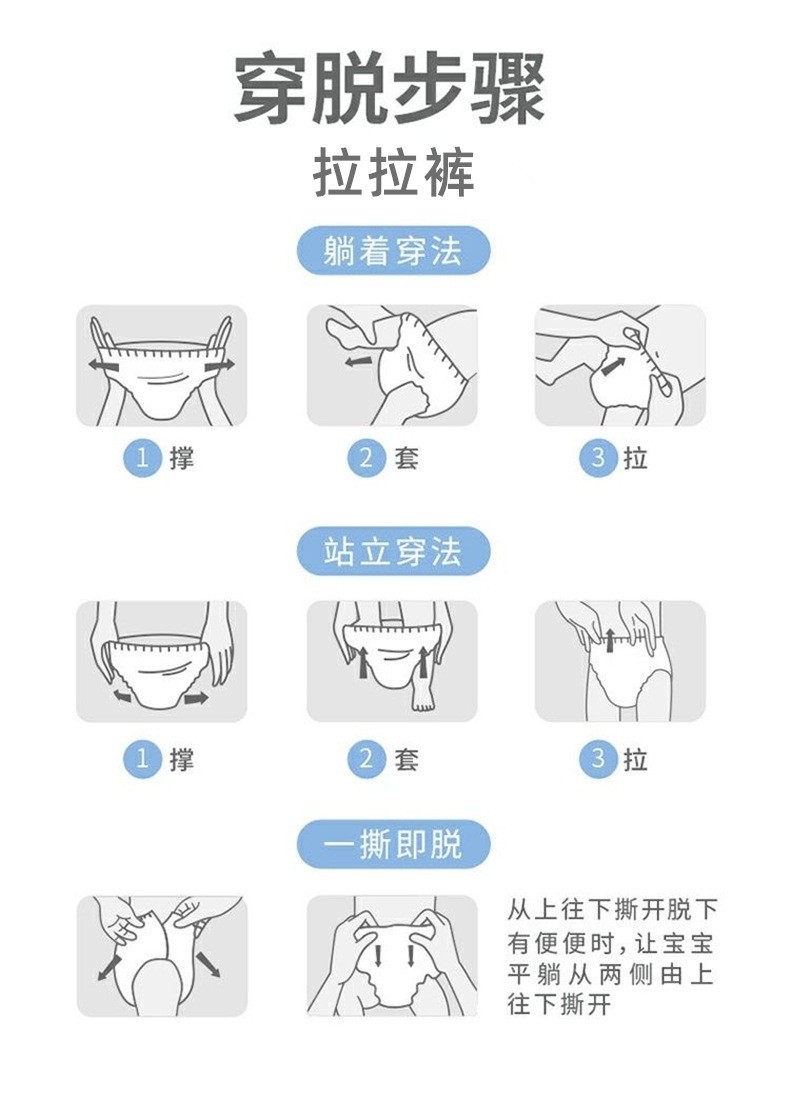 穿脱步骤
拉拉裤

躺着穿法

1 撑

2 套

3 拉

站立穿法

1 撑

2 套

3 拉

一撕即脱

从上往下撕开脱下
有便便时，让宝宝平躺从两侧由上往下撕开