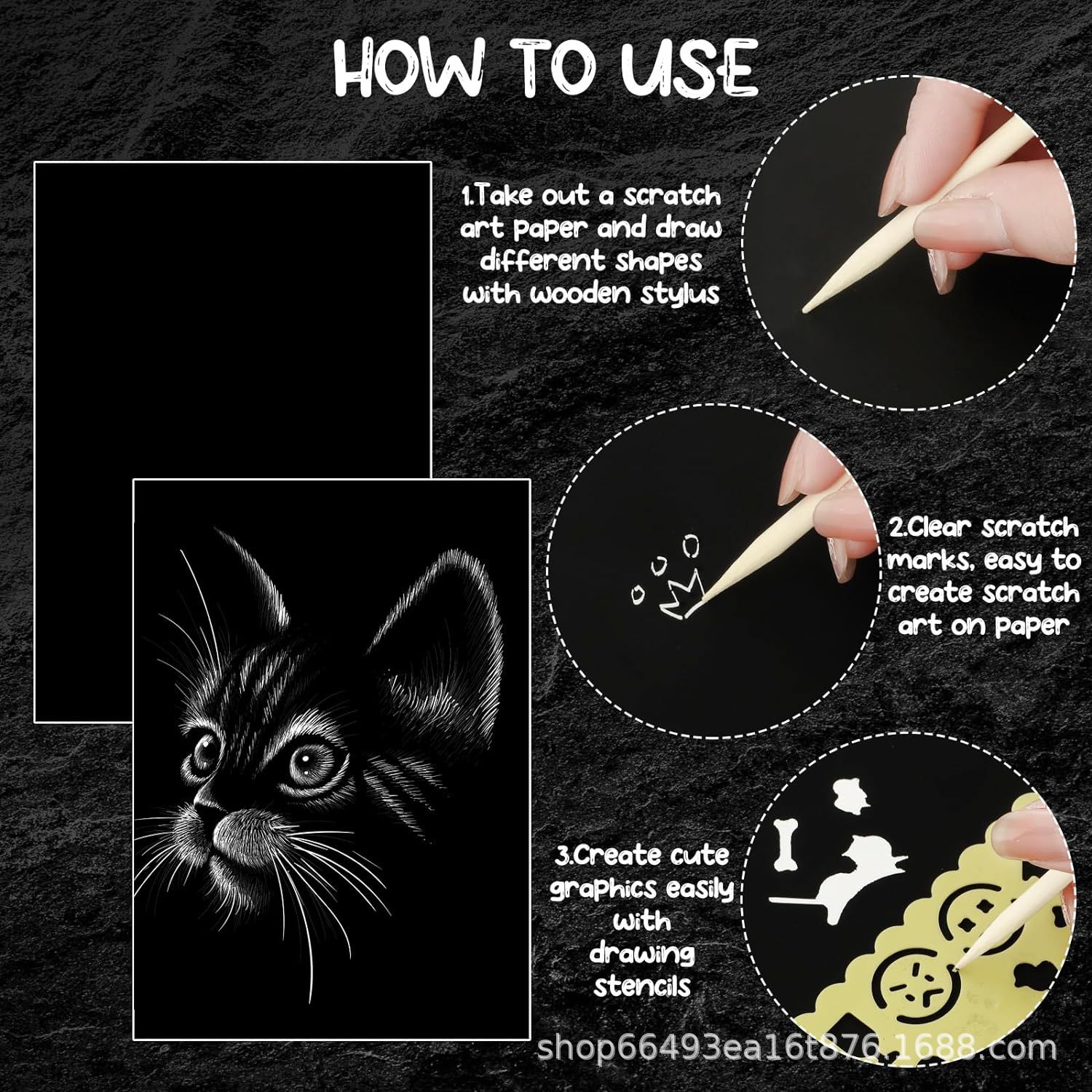 HOW TO USE

1.Take out a scratch art paper and draw different shapes with wooden stylus

2.Clear scratch marks, easy to create scratch art on paper

3.Create cute graphics easily with drawing stencils

shop66493ea16t876.1688.com