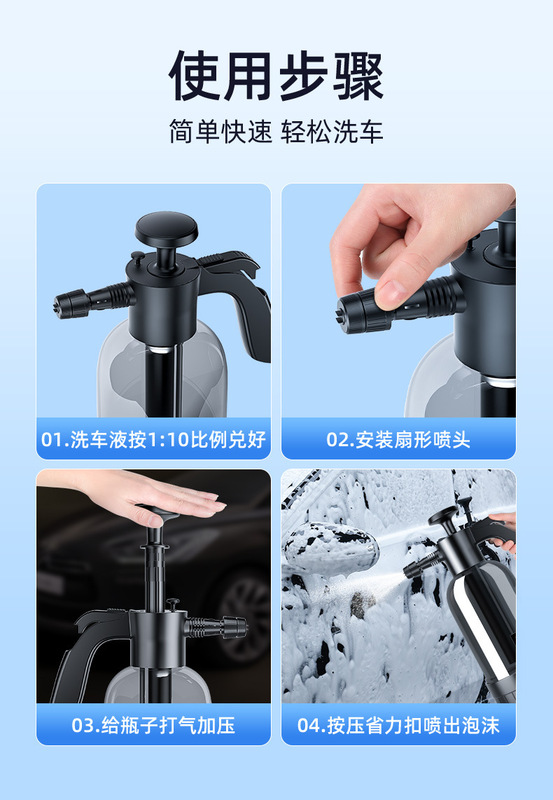 使用步骤

简单快速 轻松洗车

01.洗车液按1:10比例兑好

02.安装扇形喷头

03.给瓶子打气加压

04.按压省力扣喷出泡沫