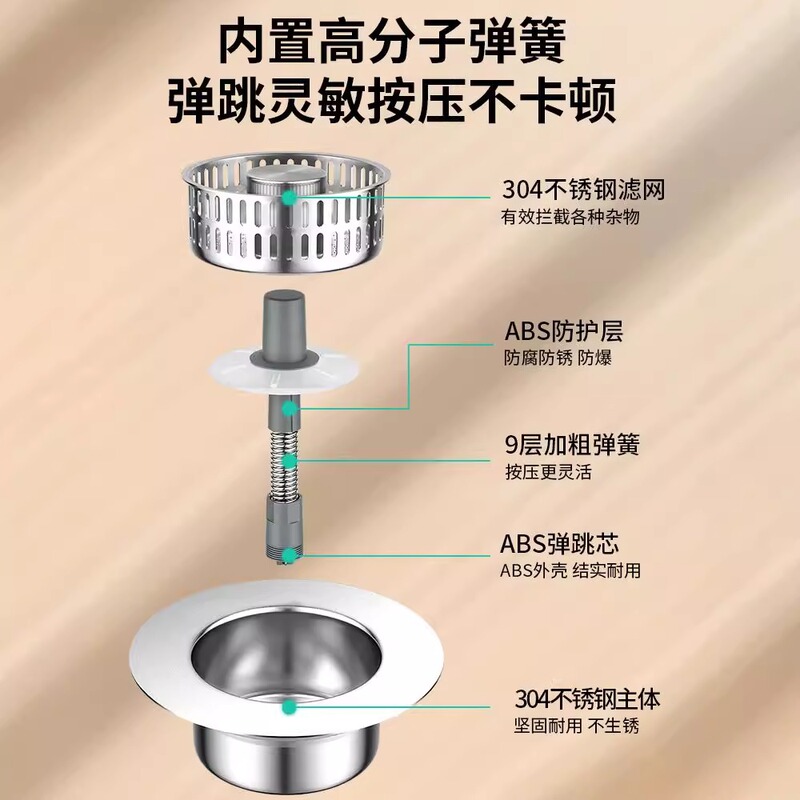 内置高分子弹簧
弹跳灵敏按压不卡顿

304不锈钢滤网
有效拦截各种杂物

ABS防护层
防腐防锈 防爆

9层加粗弹簧
按压更灵活

ABS弹跳芯
ABS外壳 结实耐用

304不锈钢主体
坚固耐用 不生锈