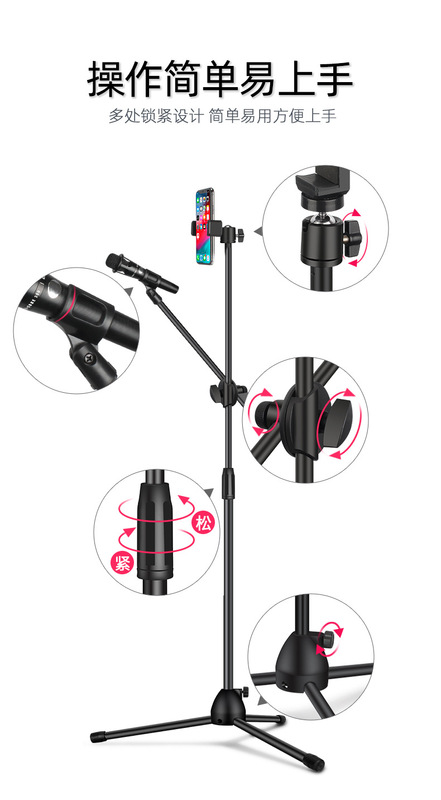 操作简单易上手

多处锁紧设计 简单易用方便上手

松

紧