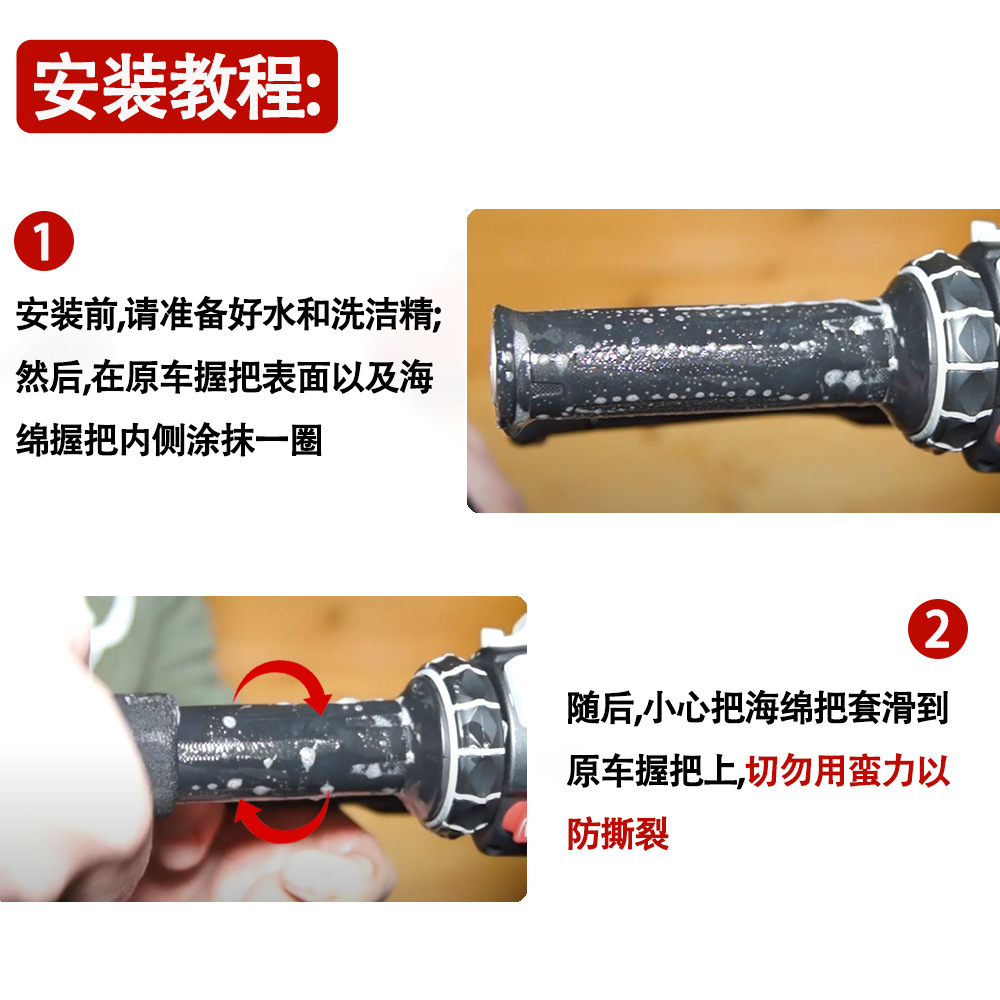 安装教程:

1

安装前,请准备好水和洗洁精;然后,在原车握把表面以及海绵握把内侧涂抹一圈

2

随后,小心把海绵把套滑到原车握把上,切勿用蛮力以防撕裂