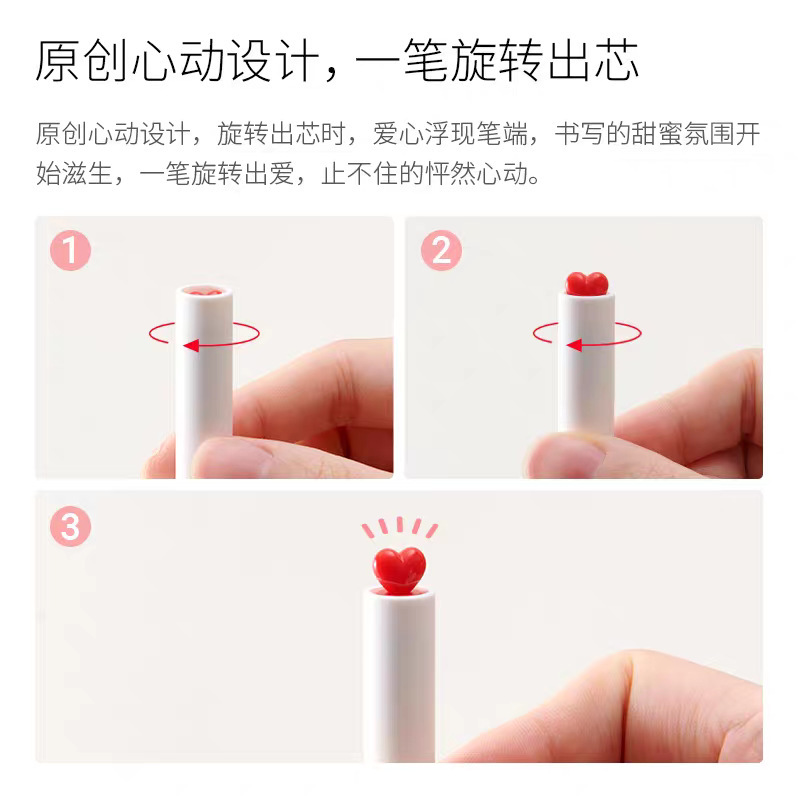 原创心动设计，一笔旋转出芯

原创心动设计，旋转出芯时，爱心浮现笔端，书写的甜蜜氛围开始滋生，一笔旋转出爱，止不住的怦然心动。

1

2

3