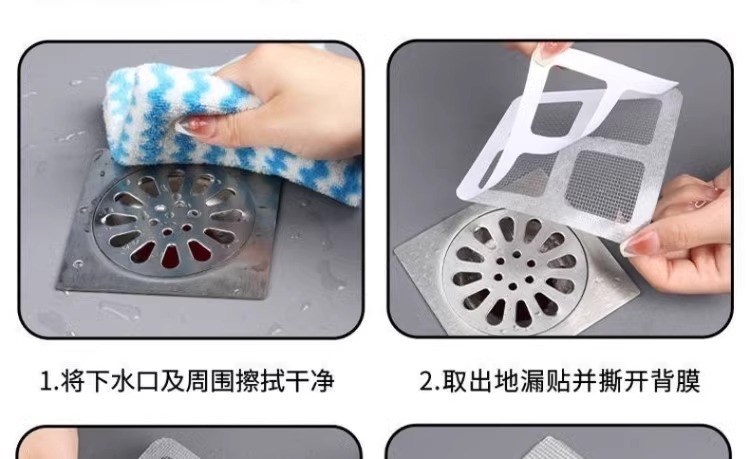 1.将下水口及周围擦拭干净

2.取出地漏贴并撕开背膜