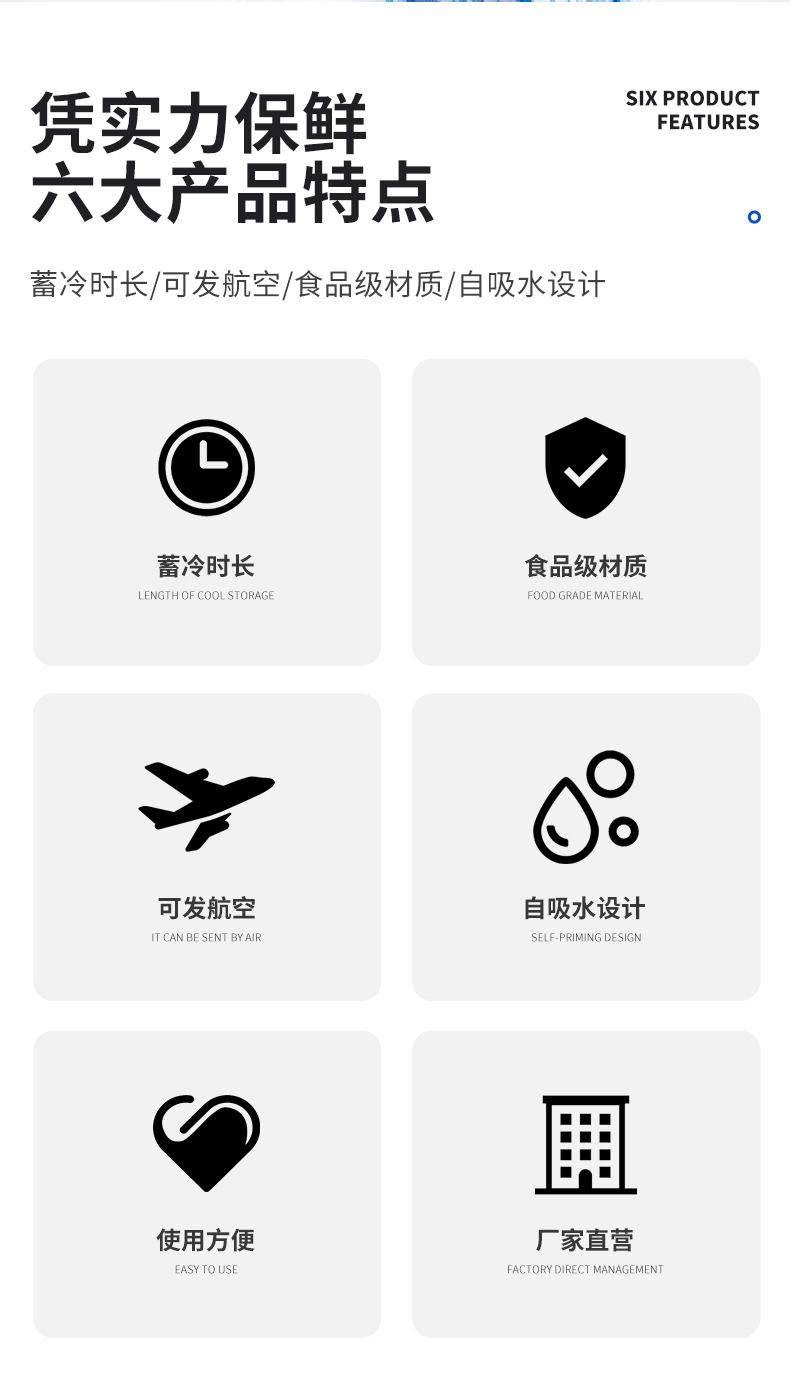 凭实力保鲜
六大产品特点

SIX PRODUCT
FEATURES

蓄冷时长/可发航空/食品级材质/自吸水设计

蓄冷时长
LENGTH OF COOL STORAGE

食品级材质
FOOD GRADE MATERIAL

可发航空
IT CAN BE SENT BY AIR

自吸水设计
SELF-PRIMING DESIGN

使用方便
EASY TO USE

厂家直营
FACTORY DIRECT MANAGEMENT