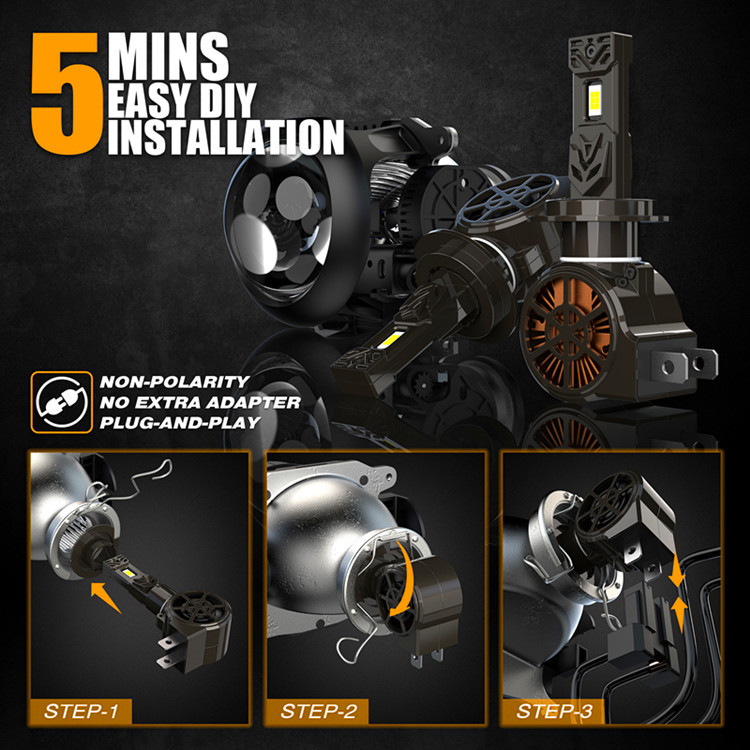 5 MINS EASY DIY INSTALLATION

NON-POLARITY
NO EXTRA ADAPTER
PLUG-AND-PLAY

STEP-1

STEP-2

STEP-3