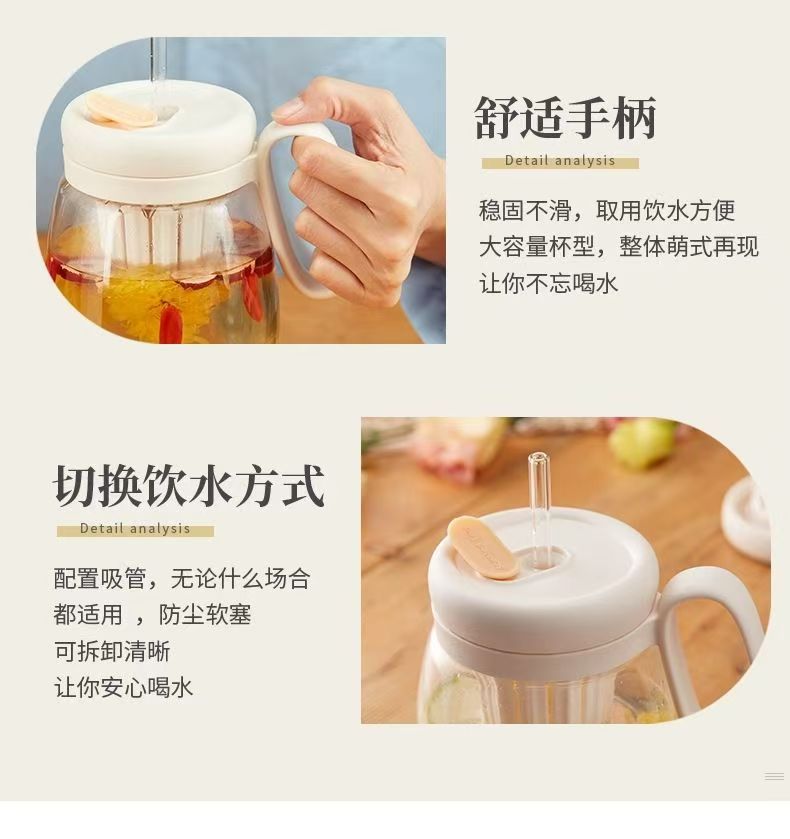 舒适手柄

Detail analysis

稳固不滑，取用饮水方便
大容量杯型，整体萌式再现
让你不忘喝水

切换饮水方式

Detail analysis

配置吸管，无论什么场合
都适用 ，防尘软塞
可拆卸清晰
让你安心喝水