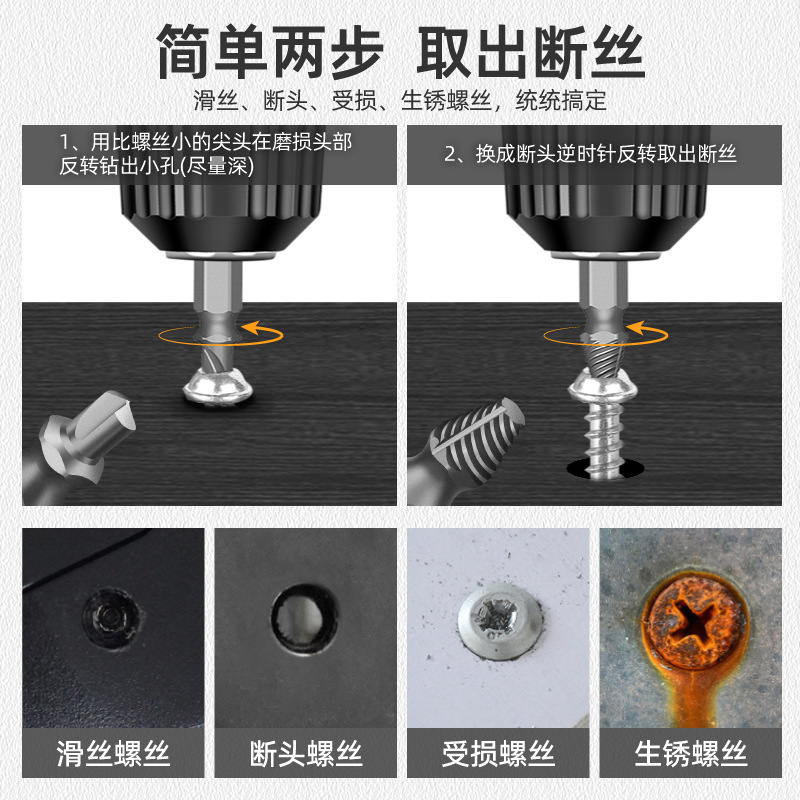 简单两步 取出断丝

滑丝、断头、受损、生锈螺丝，统统搞定

1、用比螺丝小的尖头在磨损头部反转钻出小孔(尽量深)

2、换成断头逆时针反转取出断丝

滑丝螺丝

断头螺丝

受损螺丝

生锈螺丝