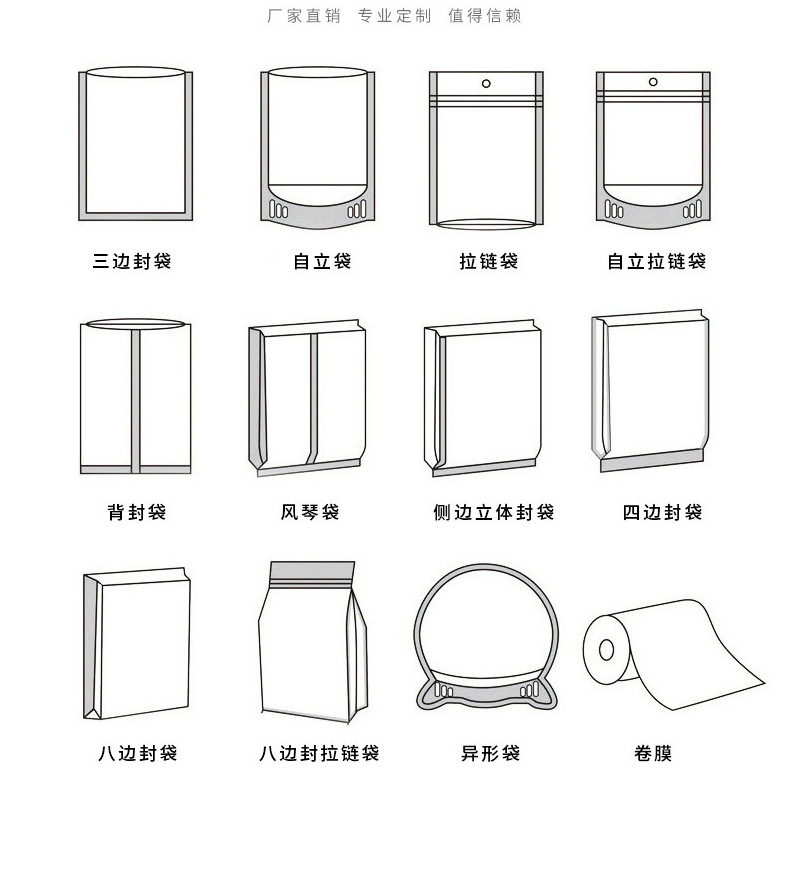 厂家直销　专业定制　值得信赖

三边封袋　自立袋　拉链袋　自立拉链袋

背封袋　风琴袋　侧边立体封袋　四边封袋

八边封袋　八边封拉链袋　异形袋　卷膜