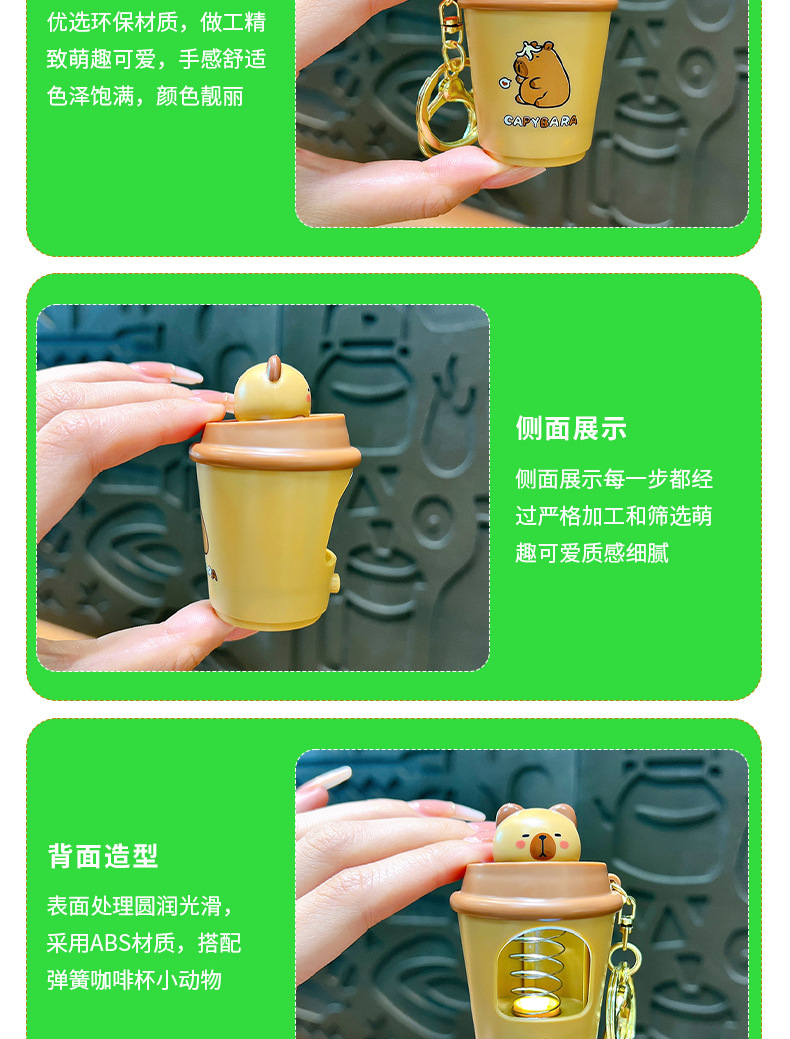 优选环保材质，做工精致萌趣可爱，手感舒适色泽饱满，颜色靓丽

CAPYBARA

侧面展示

侧面展示每一步都经过严格加工和筛选萌趣可爱质感细腻

背面造型

表面处理圆润光滑，采用ABS材质，搭配弹簧咖啡杯小动物