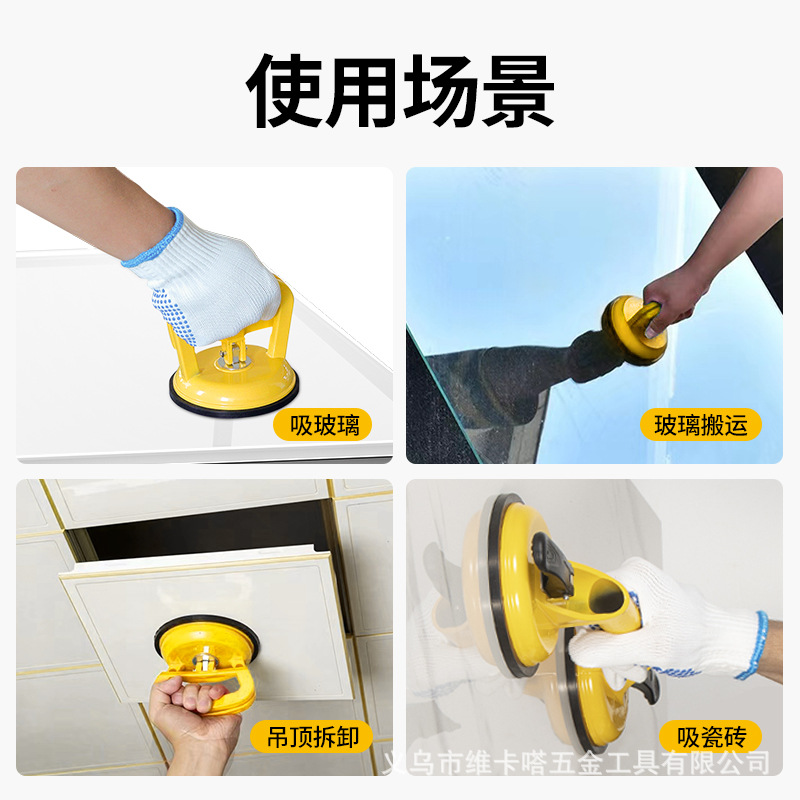 使用场景

吸玻璃

玻璃搬运

吊顶拆卸

吸瓷砖

义乌市维卡嗒五金工具有限公司