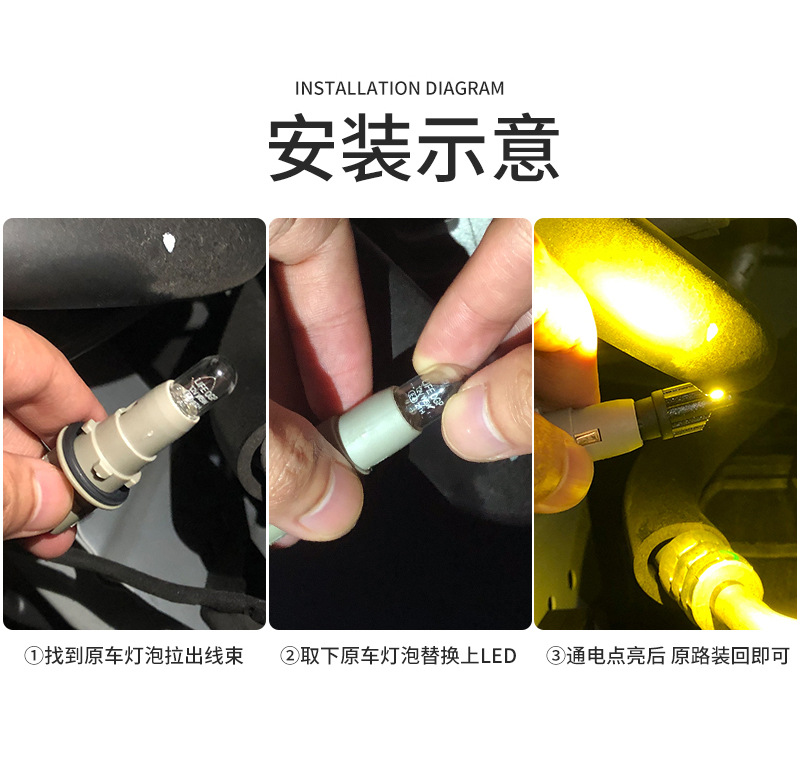 INSTALLATION DIAGRAM

安装示意

①找到原车灯泡拉出线束

②取下原车灯泡替换上LED

③通电点亮后 原路装回即可