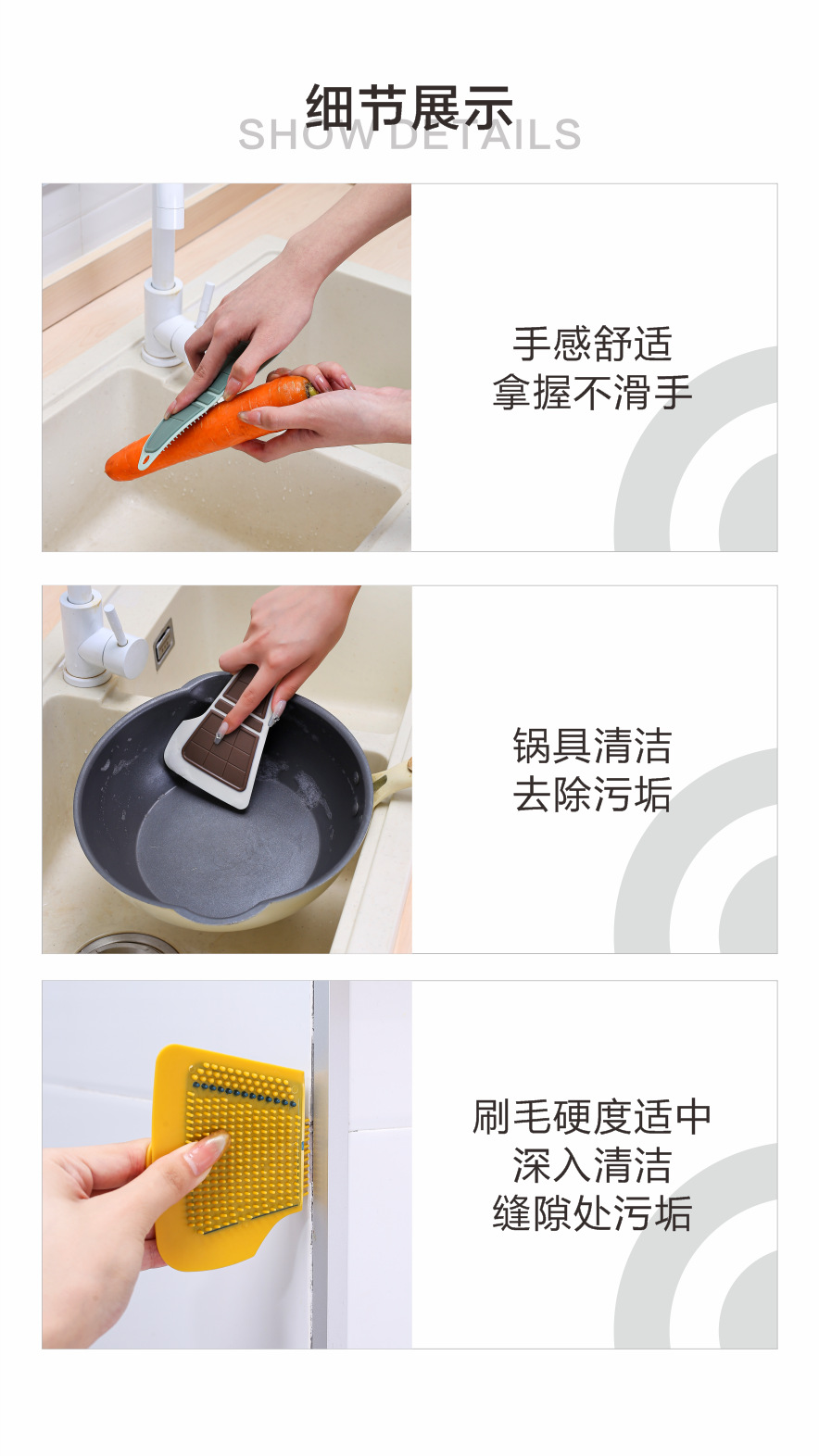 细节展示
SHOW DETAILS

手感舒适
拿握不滑手

锅具清洁
去除污垢

刷毛硬度适中
深入清洁
缝隙处污垢