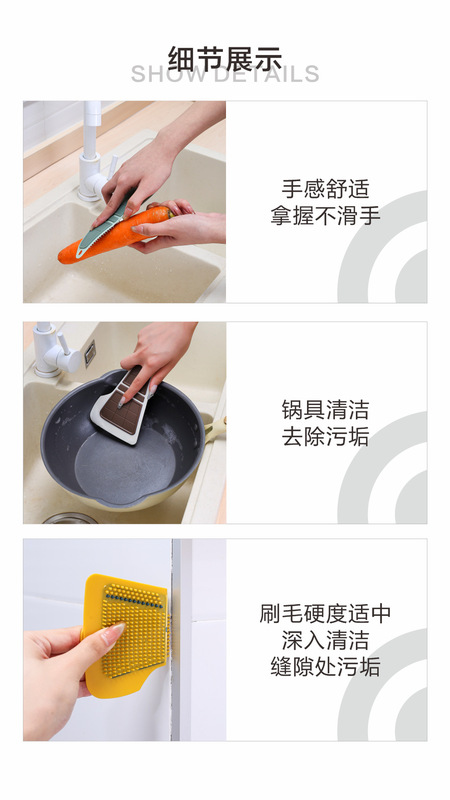 细节展示
SHOW DETAILS

手感舒适
拿握不滑手

锅具清洁
去除污垢

刷毛硬度适中
深入清洁
缝隙处污垢