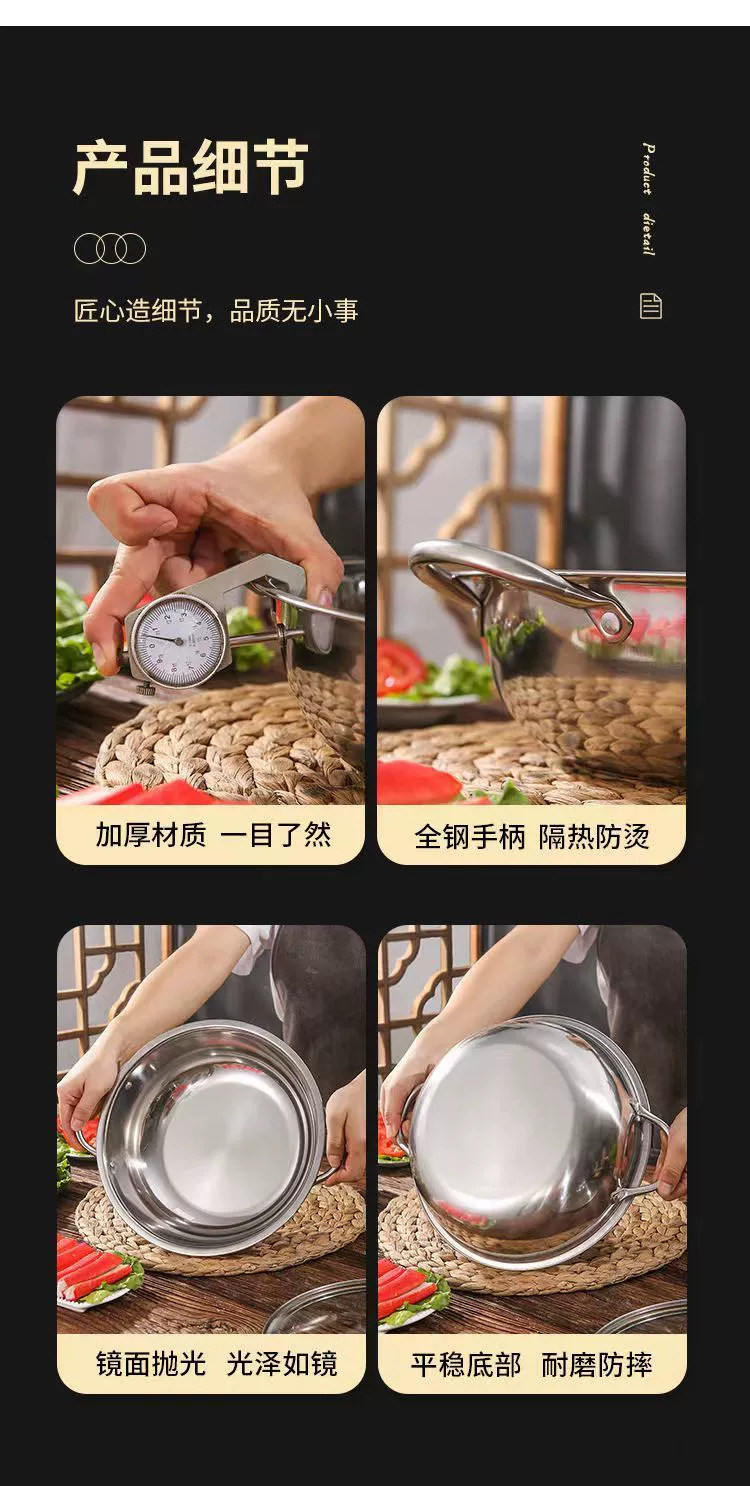 产品细节

Product dietail

匠心造细节，品质无小事

加厚材质 一目了然

全钢手柄 隔热防烫

镜面抛光 光泽如镜

平稳底部 耐磨防摔