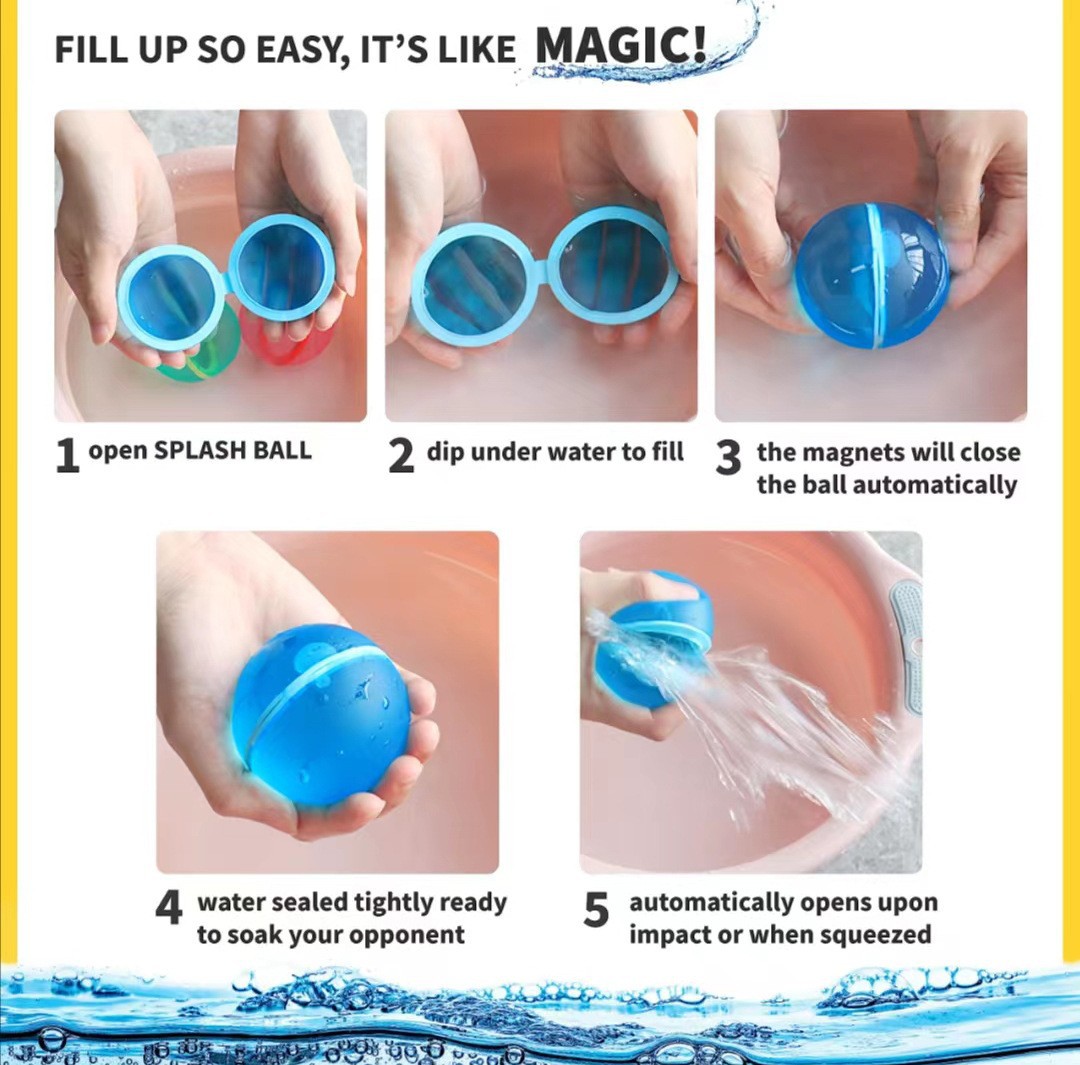 FILL UP SO EASY, IT'S LIKE MAGIC!

1 open SPLASH BALL

2 dip under water to fill

3 the magnets will close the ball automatically

4 water sealed tightly ready to soak your opponent

5 automatically opens upon impact or when squeezed