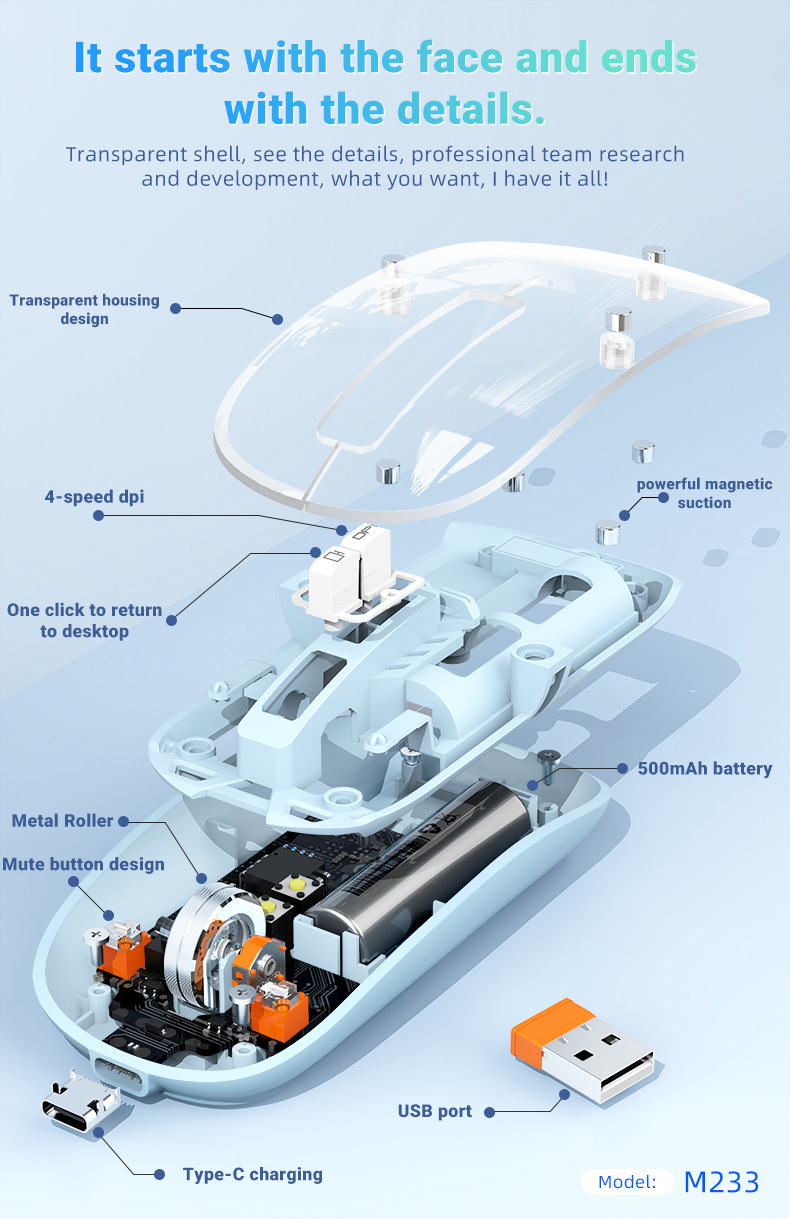 It starts with the face and ends with the details.

Transparent shell, see the details, professional team research and development, what you want, I have it all!

Transparent housing design

4-speed dpi

powerful magnetic suction

One click to return to desktop

500mAh battery

Metal Roller

Mute button design

USB port

Type-C charging

Model: M233