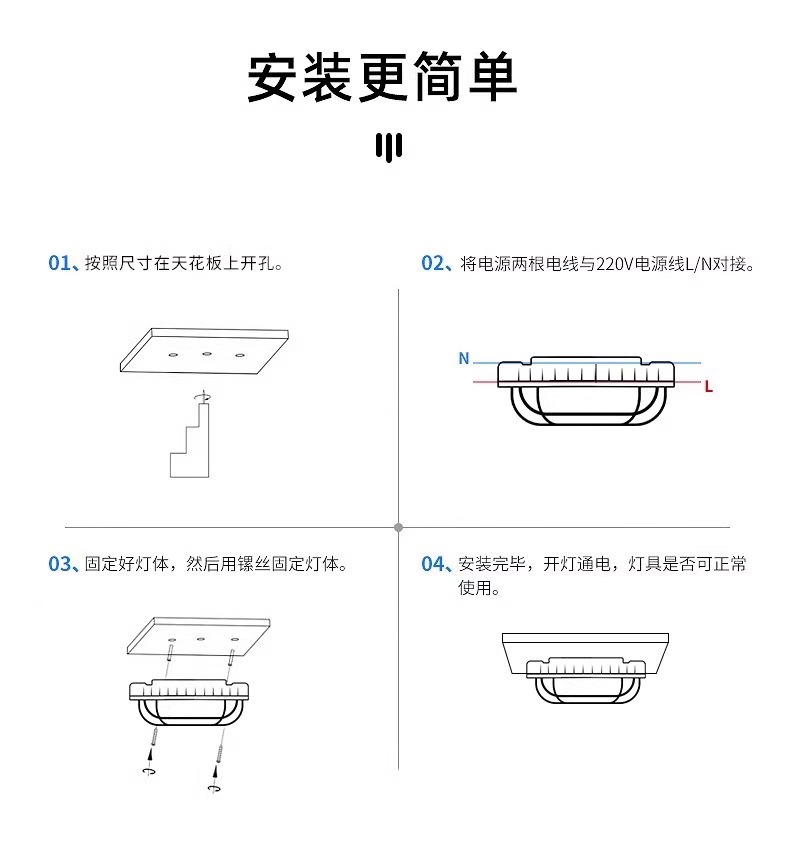 安装更简单

01、按照尺寸在天花板上开孔。

02、将电源两根电线与220V电源线L/N对接。

N

L

03、固定好灯体，然后用镙丝固定灯体。

04、安装完毕，开灯通电，灯具是否可正常使用。