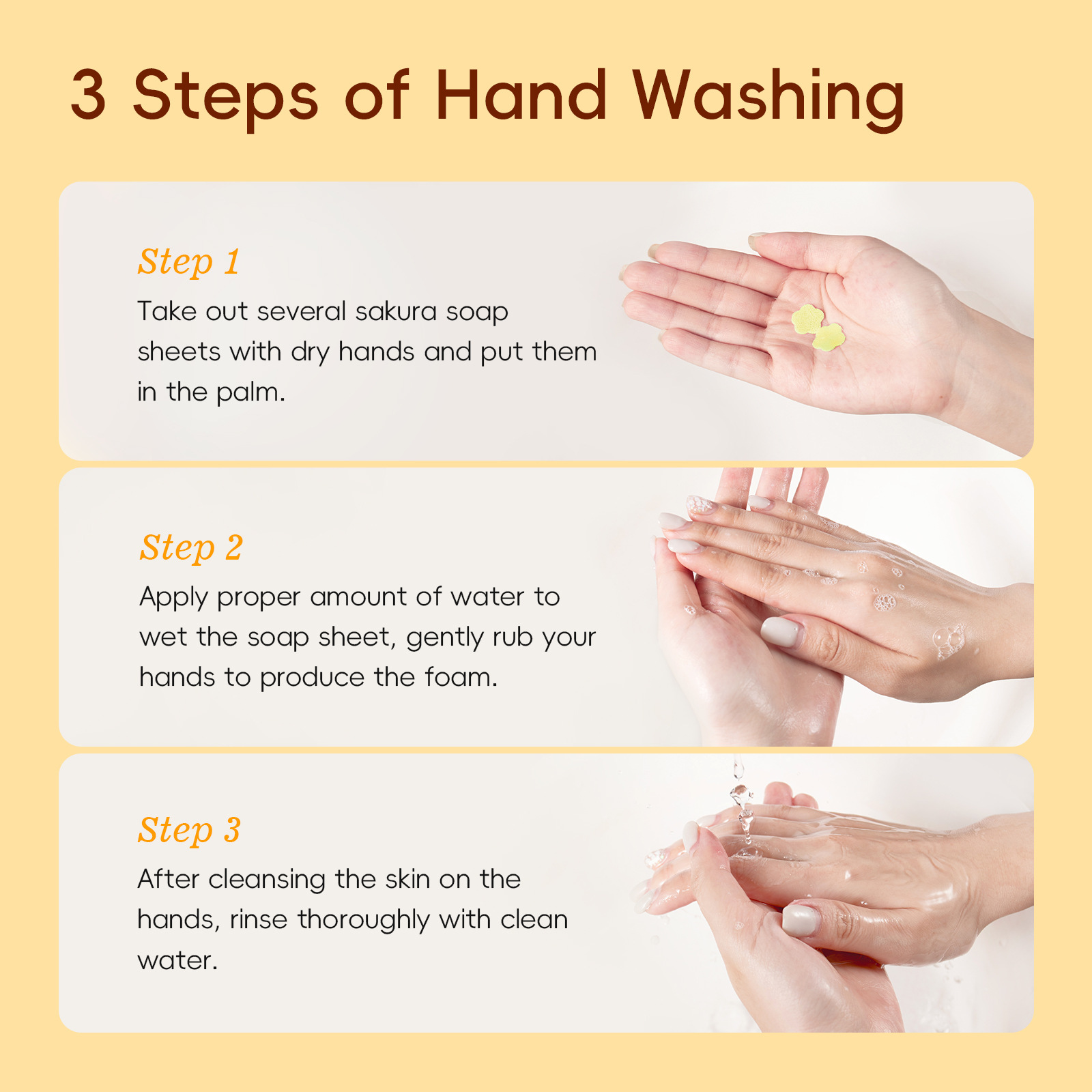 3 Steps of Hand Washing

Step 1

Take out several sakura soap sheets with dry hands and put them in the palm.

Step 2

Apply proper amount of water to wet the soap sheet, gently rub your hands to produce the foam.

Step 3

After cleansing the skin on the hands, rinse thoroughly with clean water.