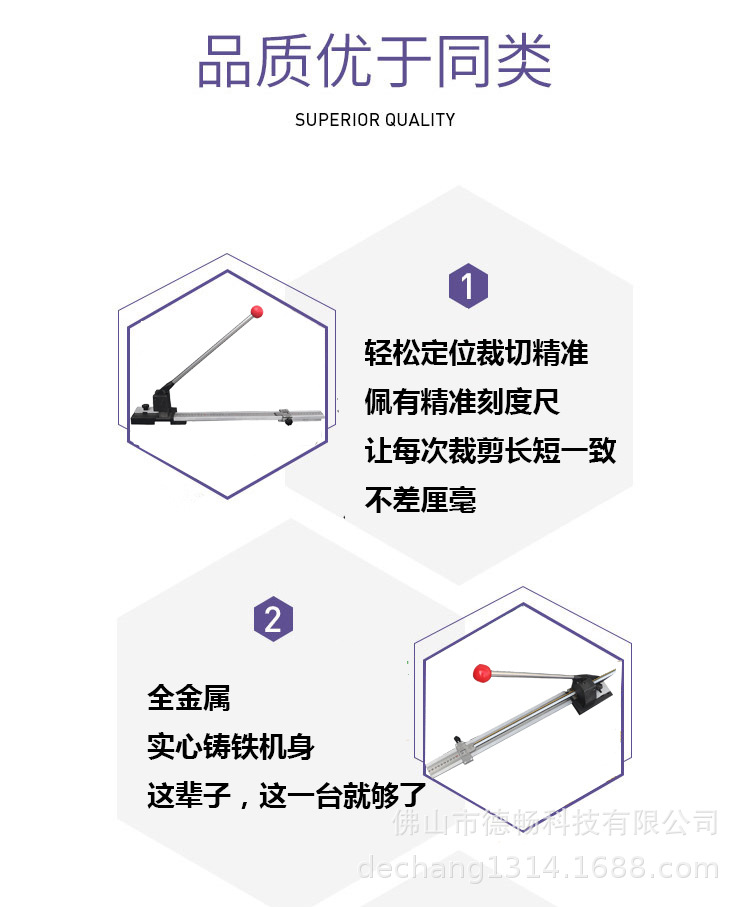 品质优于同类

SUPERIOR QUALITY

1

轻松定位裁切精准
佩有精准刻度尺
让每次裁剪长短一致
不差厘毫

2

全金属
实心铸铁机身
这辈子，这一台就够了

佛山市德畅科技有限公司
dechang1314.1688.com