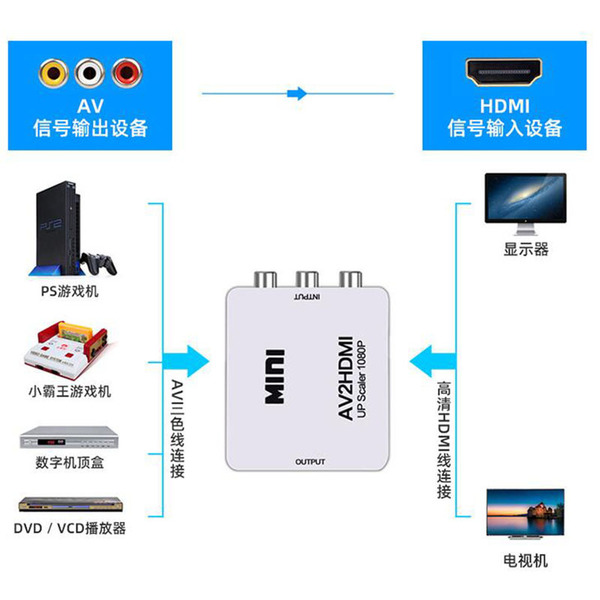 AV
信号输出设备

HDMI
信号输入设备

PS游戏机

小霸王游戏机

数字机顶盒

DVD / VCD播放器

AV三色线连接

INTPUT

MINI

AV2HDMI
UP Scaler 1080P

OUTPUT

高清HDMI线连接

显示器

电视机