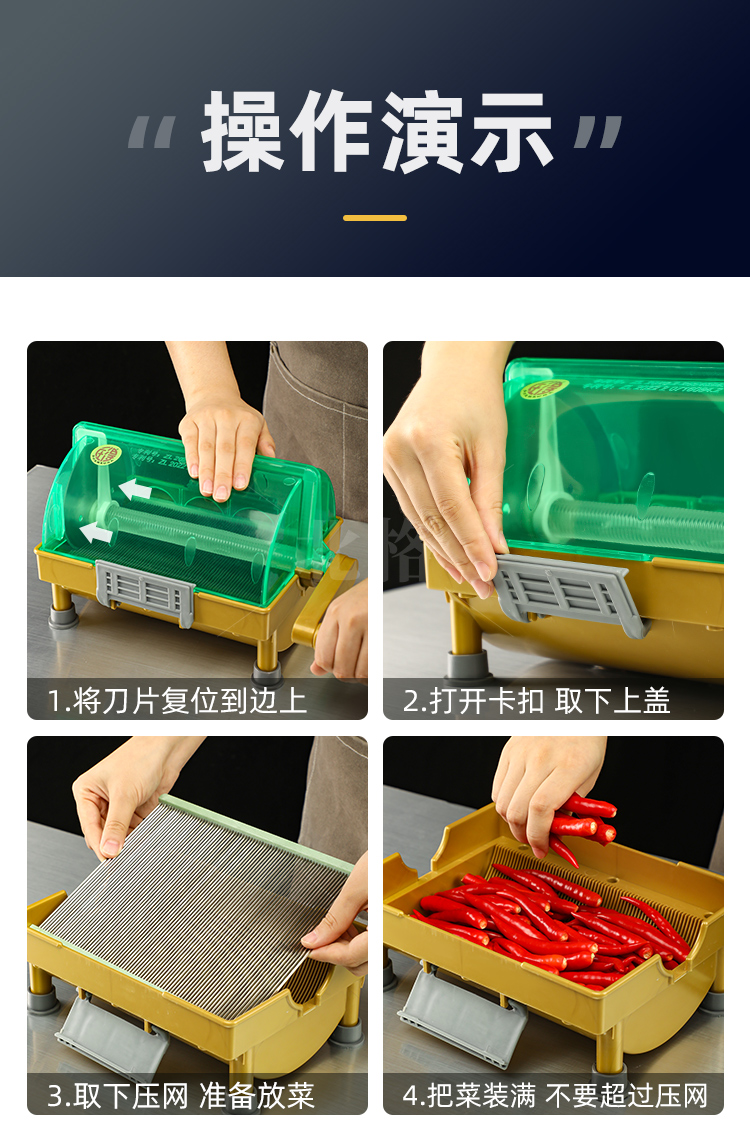 “操作演示”

1.将刀片复位到边上

2.打开卡扣 取下上盖

3.取下压网 准备放菜

4.把菜装满 不要超过压网